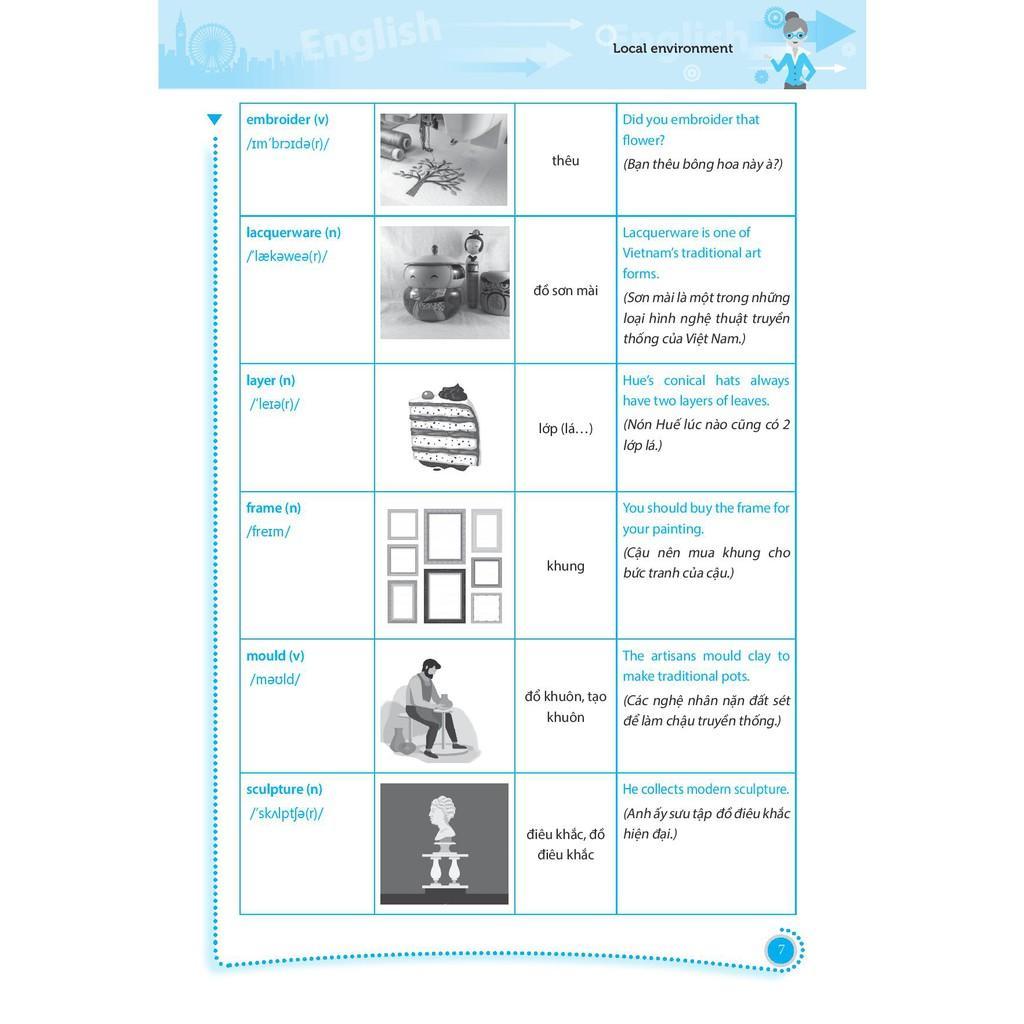 English

English

Local environment

| | | | |
|---|---|---|---|
| embroider (v) /ɪmˈbrɔɪdə(r)/ | | thêu | Did you embroider that flower? (Bạn thêu bông hoa này à?) |
| lacquerware (n) /ˈlækəweə(r)/ | | đồ sơn mài | Lacquerware is one of Vietnam's traditional art forms. (Sơn mài là một trong những loại hình nghệ thuật truyền thống của Việt Nam.) |
| layer (n) /ˈleɪə(r)/ | | lớp (lá…) | Hue's conical hats always have two layers of leaves. (Nón Huế lúc nào cũng có 2 lớp lá.) |
| frame (n) /freɪm/ | | khung | You should buy the frame for your painting. (Cậu nên mua khung cho bức tranh của cậu.) |
| mould (v) /məʊld/ | | đổ khuôn, tạo khuôn | The artisans mould clay to make traditional pots. (Các nghệ nhân nặn đất sét để làm chậu truyền thống.) |
| sculpture (n) /ˈskʌlptʃə(r)/ | | điêu khắc, đồ điêu khắc | He collects modern sculpture. (Anh ấy sưu tập đồ điêu khắc hiện đại.) |

7