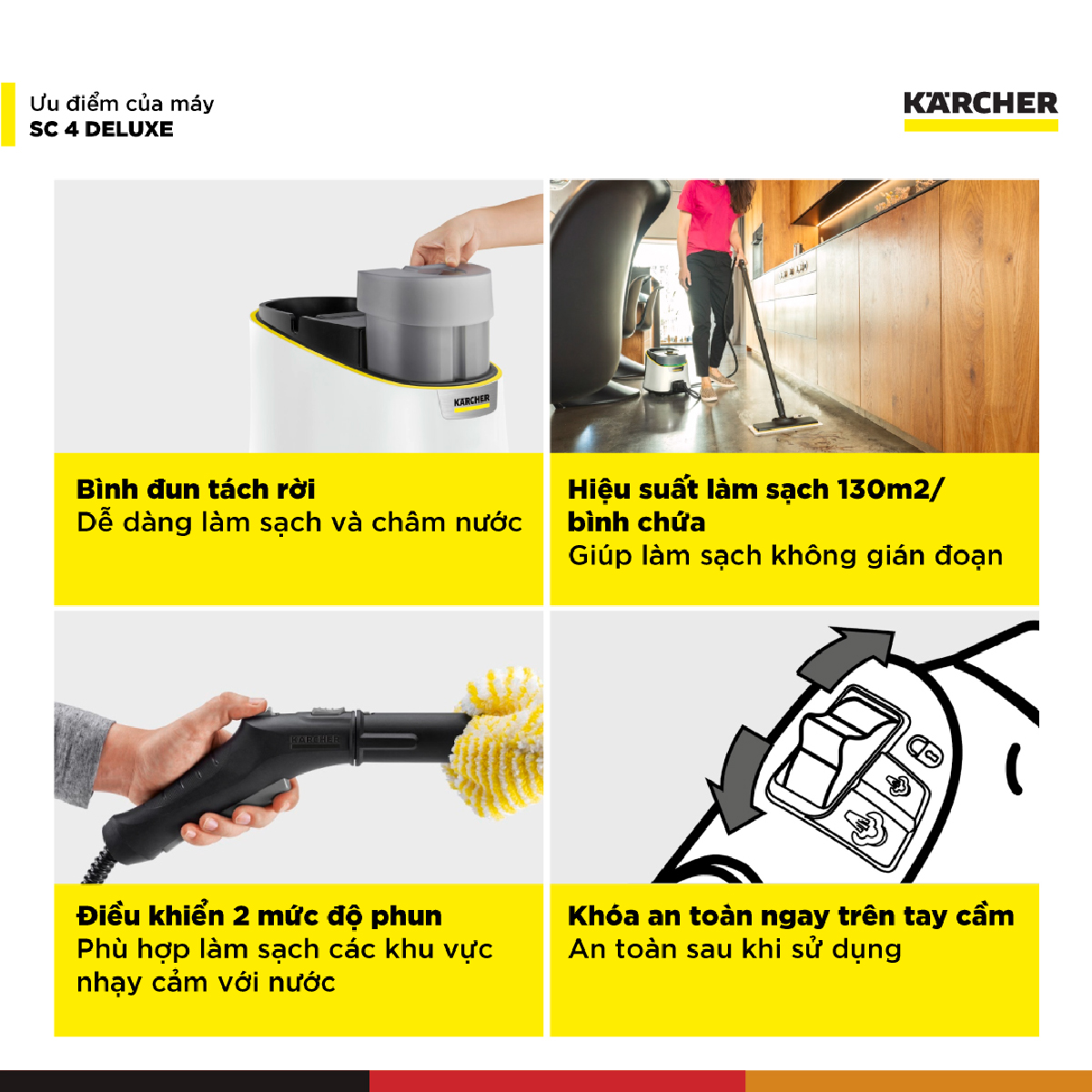 Ưu điểm của máy
SC 4 DELUXE

KÄRCHER

KÄRCHER

Bình đun tách rời
Dễ dàng làm sạch và châm nước

Hiệu suất làm sạch 130m2/ bình chứa
Giúp làm sạch không gián đoạn

KÄRCHER

Điều khiển 2 mức độ phun
Phù hợp làm sạch các khu vực nhạy cảm với nước

Khóa an toàn ngay trên tay cầm
An toàn sau khi sử dụng