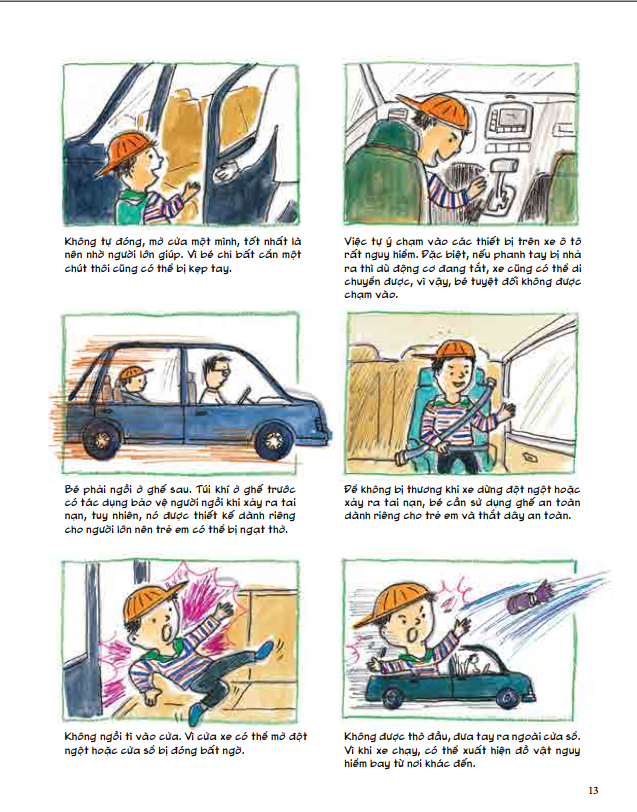 Không tự đóng, mở cửa một mình, tốt nhất là nên nhờ người lớn giúp. Vì bé chỉ bất cẩn một chút thôi cũng có thể bị kẹp tay.

Việc tự ý chạm vào các thiết bị trên xe ô tô rất nguy hiểm. Đặc biệt, nếu phanh tay bị nhả ra thì dù động cơ đang tắt, xe cũng có thể di chuyển được, vì vậy, bé tuyệt đối không được chạm vào.

Bé phải ngồi ở ghế sau. Túi khí ở ghế trước có tác dụng bảo vệ người ngồi khi xảy ra tai nạn, tuy nhiên, nó được thiết kế dành riêng cho người lớn nên trẻ em có thể bị ngạt thở.

Để không bị thương khi xe dừng đột ngột hoặc xảy ra tai nạn, bé cần sử dụng ghế an toàn dành riêng cho trẻ em và thắt dây an toàn.

Không ngồi tì vào cửa. Vì cửa xe có thể mở đột ngột hoặc cửa sổ bị đóng bất ngờ.

Không được thò đầu, đưa tay ra ngoài cửa sổ. Vì khi xe chạy, có thể xuất hiện đồ vật nguy hiểm bay từ nơi khác đến.

13