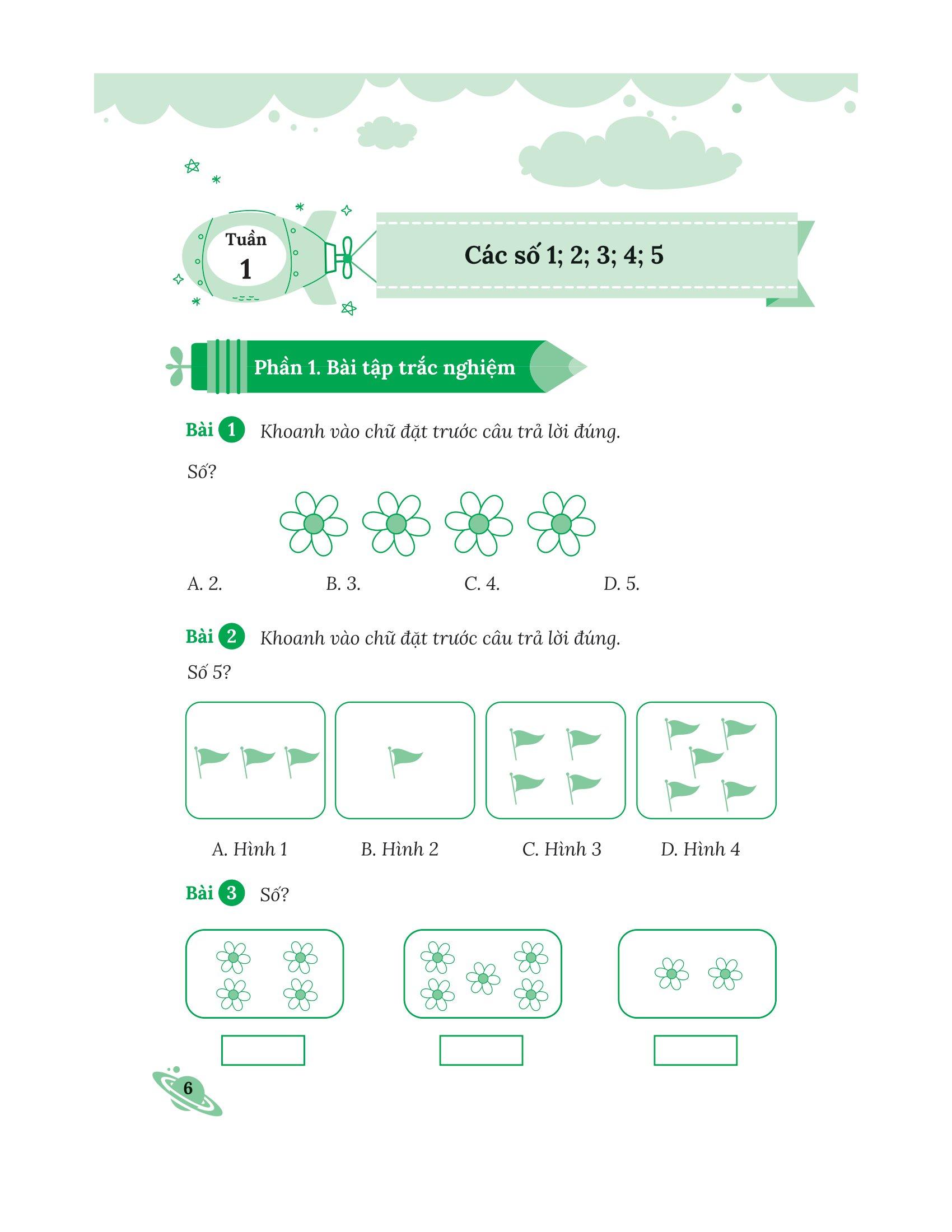 Tuần 1

Các số 1; 2; 3; 4; 5

Phần 1. Bài tập trắc nghiệm

Bài 1 Khoanh vào chữ đặt trước câu trả lời đúng.

Số?

A. 2. B. 3. C. 4. D. 5.

Bài 2 Khoanh vào chữ đặt trước câu trả lời đúng.

Số 5?

A. Hình 1 B. Hình 2 C. Hình 3 D. Hình 4

Bài 3 Số?

6