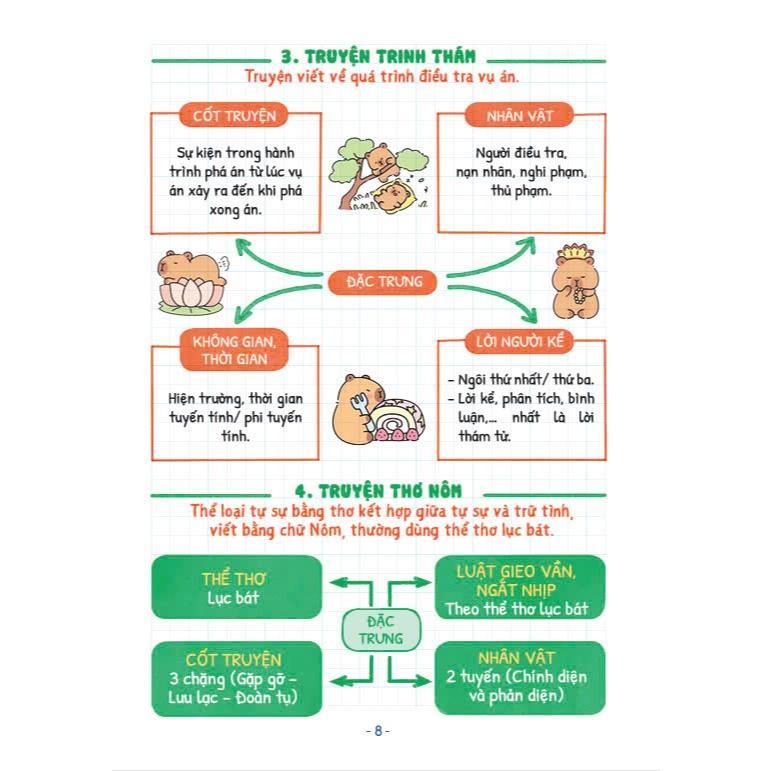 3. TRUYỆN TRINH THÁM
Truyện viết về quá trình điều tra vụ án.

CỐT TRUYỆN
Sự kiện trong hành trình phá án từ lúc vụ án xảy ra đến khi phá xong án.

NHÂN VẬT
Người điều tra, nạn nhân, nghi phạm, thủ phạm.

ĐẶC TRƯNG

KHÔNG GIAN, THỜI GIAN
Hiện trường, thời gian tuyến tính/ phi tuyến tính.

LỜI NGƯỜI KỂ
- Ngôi thứ nhất/ thứ ba.
- Lời kể, phân tích, bình luận,... nhất là lời thám tử.

4. TRUYỆN THƠ NÔM
Thể loại tự sự bằng thơ kết hợp giữa tự sự và trữ tình, viết bằng chữ Nôm, thường dùng thể thơ lục bát.

THỂ THƠ
Lục bát

LUẬT GIEO VẦN, NGẮT NHỊP
Theo thể thơ lục bát

ĐẶC TRƯNG

CỐT TRUYỆN
3 chặng (Gặp gỡ - Lưu lạc - Đoàn tụ)

NHÂN VẬT
2 tuyến (Chính diện và phản diện)

- 8 -