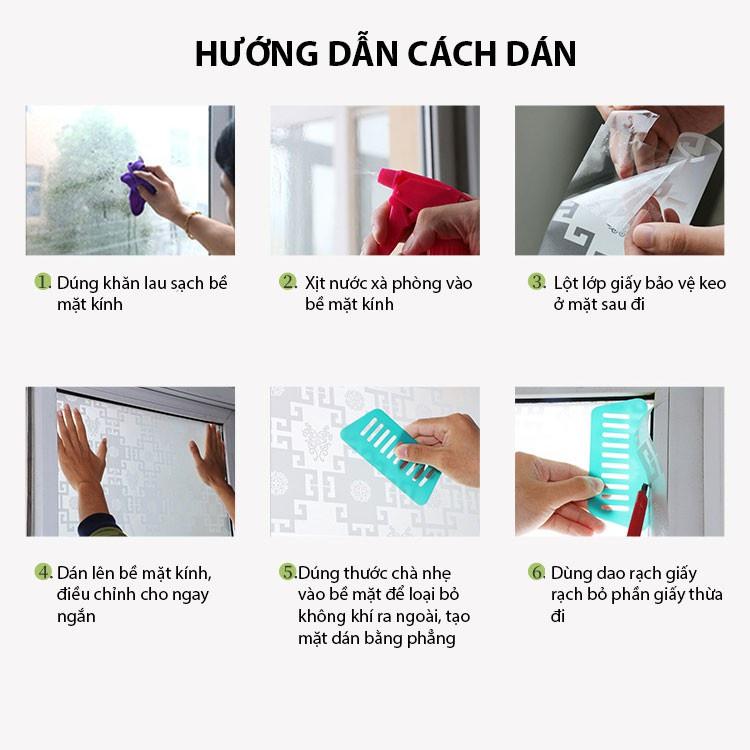 HƯỚNG DẪN CÁCH DÁN

1. Dúng khăn lau sạch bề mặt kính

2. Xịt nước xà phòng vào bề mặt kính

3. Lột lớp giấy bảo vệ keo ở mặt sau đi

4. Dán lên bề mặt kính, điều chỉnh cho ngay ngắn

5. Dúng thước chà nhẹ vào bề mặt để loại bỏ không khí ra ngoài, tạo mặt dán bằng phẳng

6. Dùng dao rạch giấy rạch bỏ phần giấy thừa đi