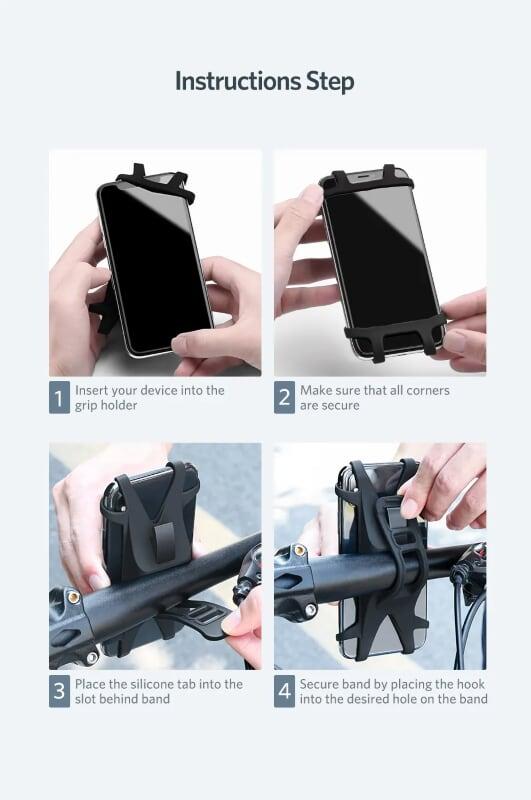 Instructions Step

1 Insert your device into the grip holder

2 Make sure that all corners are secure

3 Place the silicone tab into the slot behind band

4 Secure band by placing the hook into the desired hole on the band