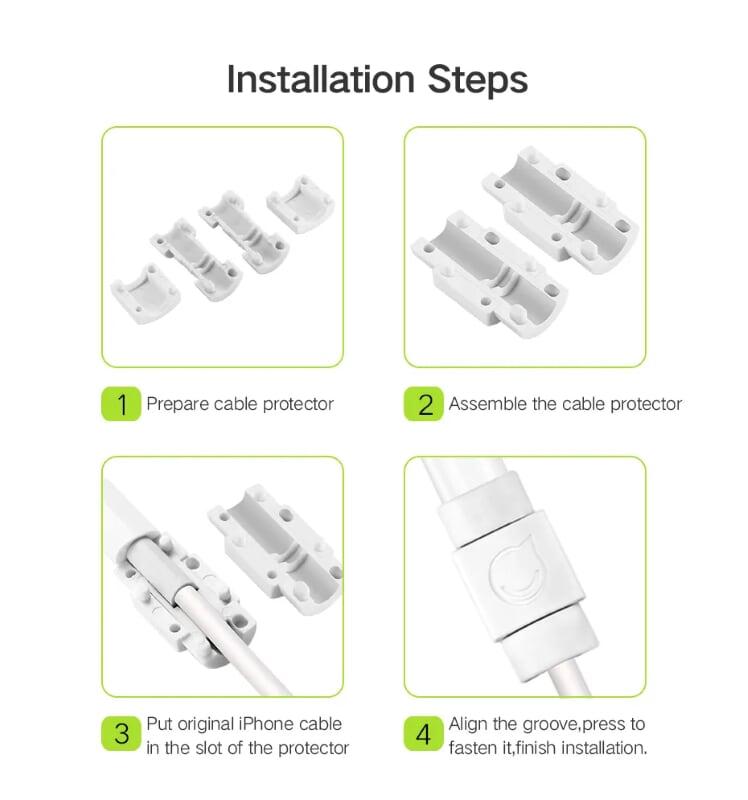 Installation Steps

1 Prepare cable protector

2 Assemble the cable protector

3 Put original iPhone cable in the slot of the protector

4 Align the groove,press to fasten it,finish installation.