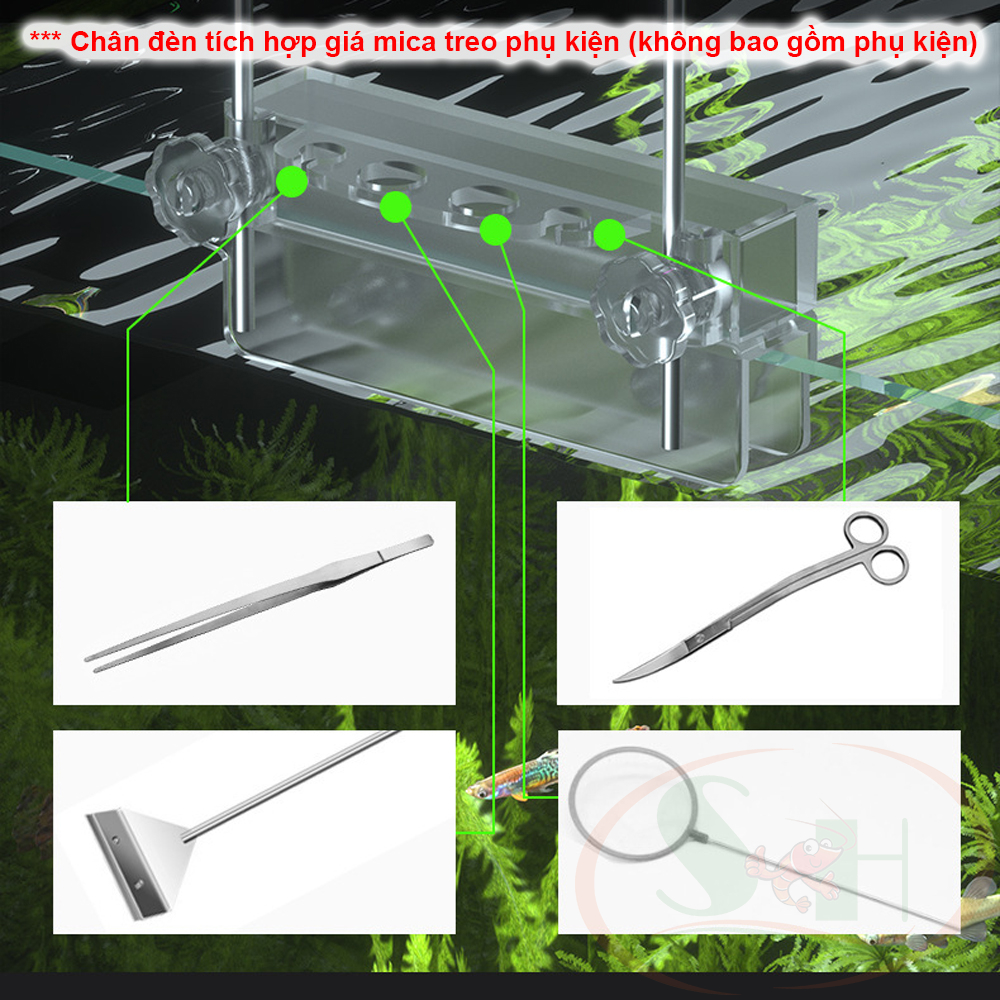 *** Chân đèn tích hợp giá mica treo phụ kiện (không bao gồm phụ kiện)

SH