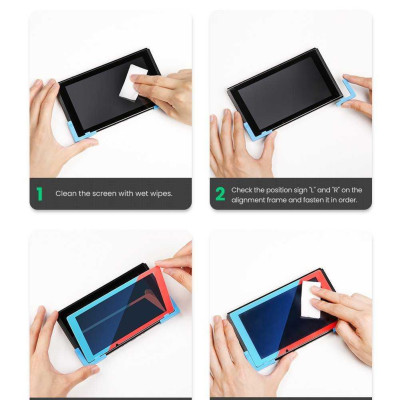 1 Clean the screen with wet wipes.

2 Check the position sign "L" and "R" on the alignment frame and fasten it in order.