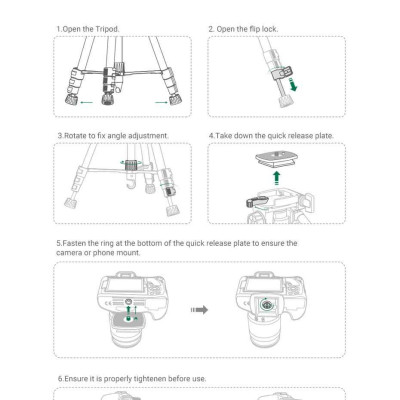 1.Open the Tripod.

2. Open the flip lock.

3.Rotate to fix angle adjustment.

4.Take down the quick release plate.

5.Fasten the ring at the bottom of the quick release plate to ensure the camera or phone mount.

6.Ensure it is properly tightenen before use.