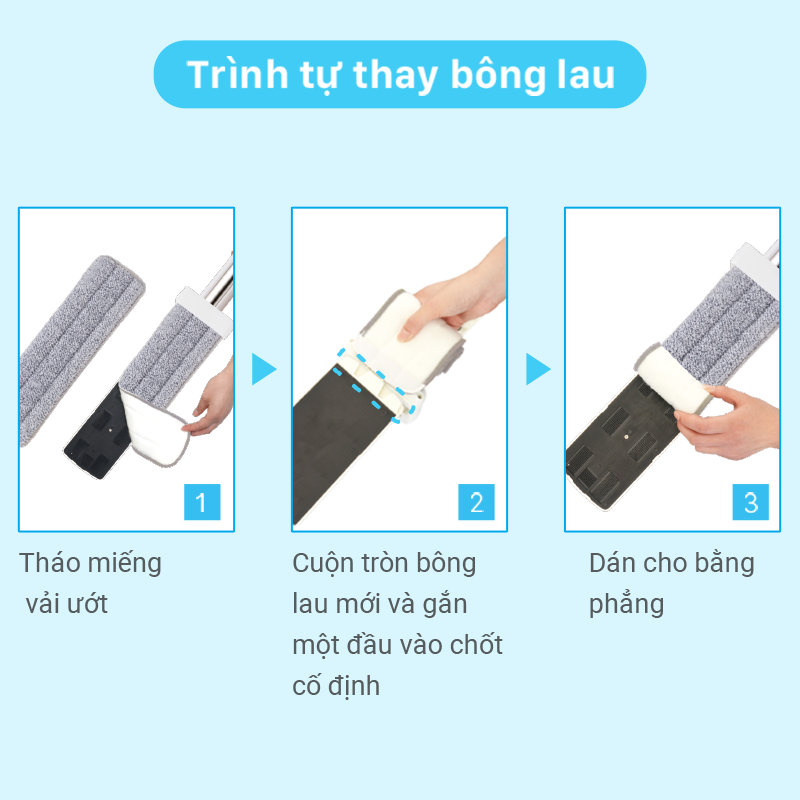 Trình tự thay bông lau

1

Tháo miếng vải ướt

2

Cuộn tròn bông lau mới và gắn một đầu vào chốt cố định

3

Dán cho bằng phẳng