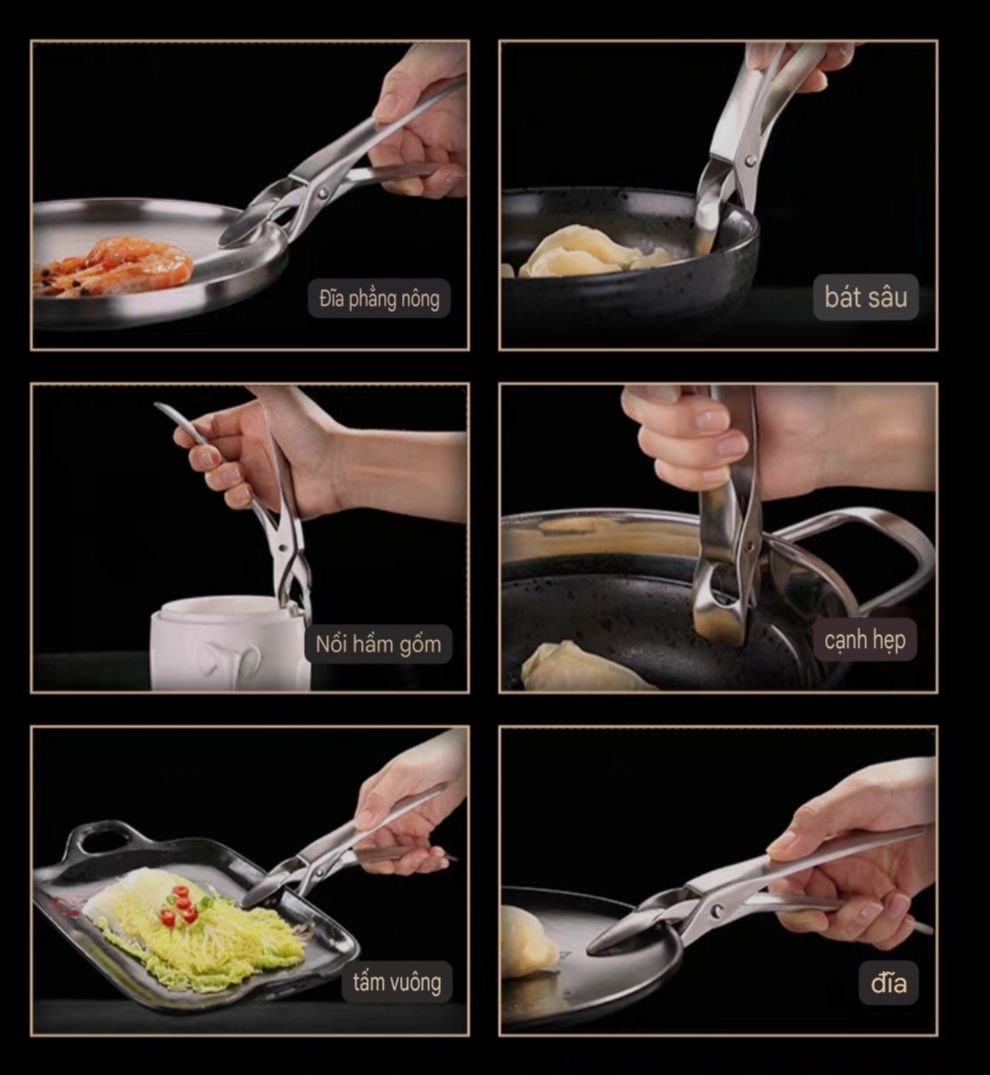 Đĩa phẳng nông

bát sâu

Nồi hầm gốm

cạnh hẹp

tấm vuông

đĩa