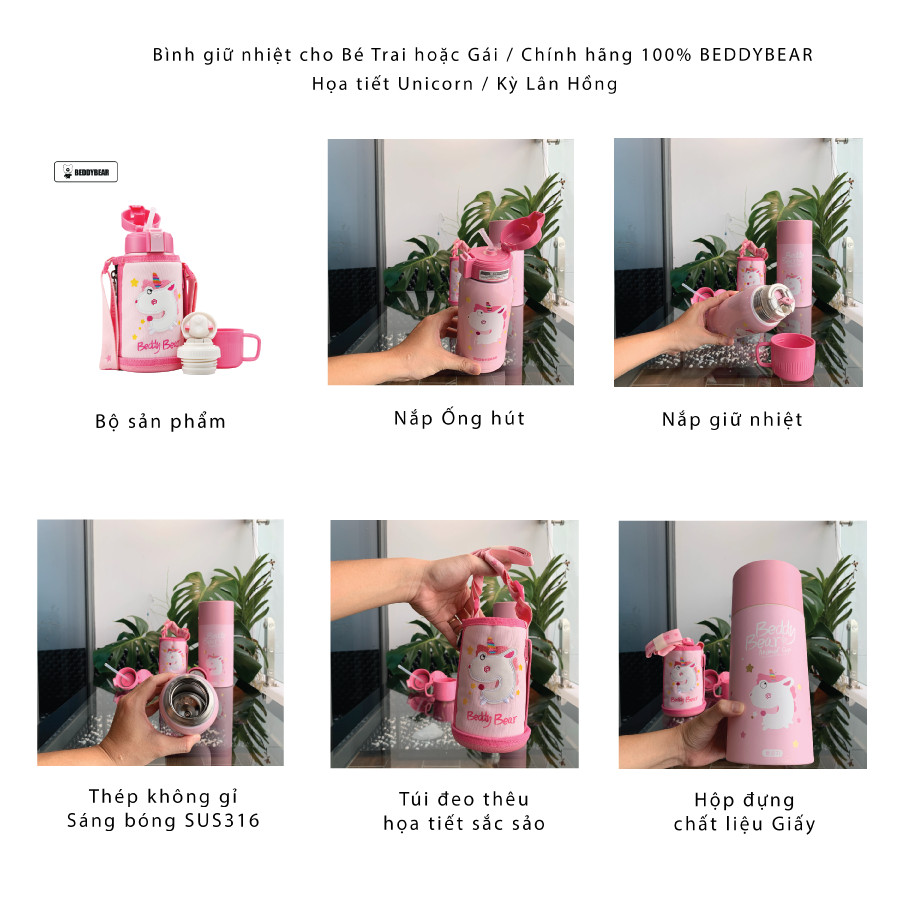 Bình giữ nhiệt cho Bé Trai hoặc Gái / Chính hãng 100% BEDDYBEAR
Họa tiết Unicorn / Kỳ Lân Hồng

BEDDYBEAR

Beddy Bear

Bộ sản phẩm

Nắp Ống hút

Nắp giữ nhiệt

Thép không gỉ
Sáng bóng SUS316

Beddy Bear

Túi đeo thêu
họa tiết sắc sảo

Beddy Bear

Hộp đựng
chất liệu Giấy