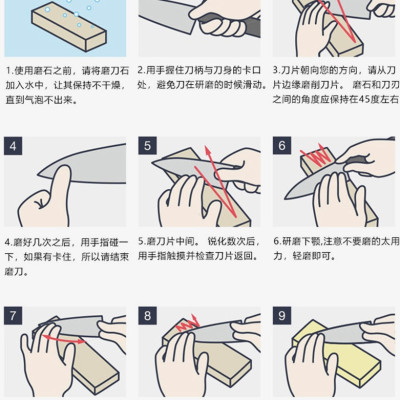 1.使用磨石之前，请将磨刀石加入水中，让其保持不干燥，直到气泡不出来。

2.用手握住刀柄与刀身的卡口处，避免刀在研磨的时候滑动。

3.刀片朝向您的方向，请从刀片边缘磨削刀片。 磨石和刀刃之间的角度应保持在45度左右

4

5

6

4.磨好几次之后，用手指碰一下，如果有卡住，所以请结束磨刀。

5.磨刀片中间。 锐化数次后，用手指触摸并检查刀片返回。

6.研磨下颚,注意不要磨的太用力，轻磨即可。

7

8

9