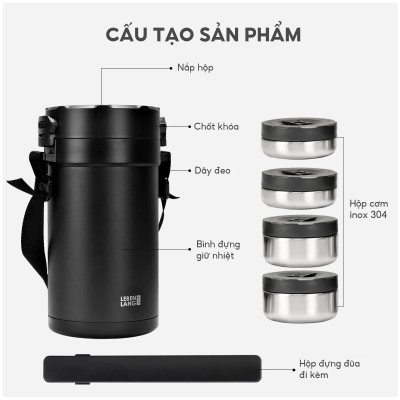 CẤU TẠO SẢN PHẨM

Nắp hộp

Chốt khóa

Dây đeo

Bình đựng giữ nhiệt

LEBEN LANG

Hộp cơm inox 304

Hộp đựng đũa đi kèm