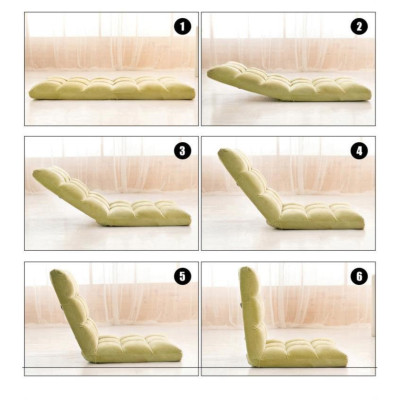 1

2

3

4

5

6