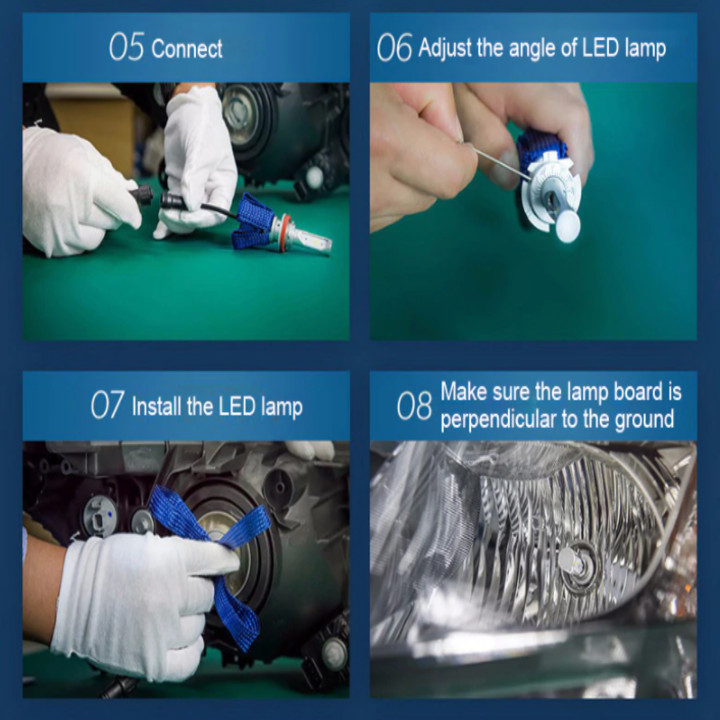 05 Connect

06 Adjust the angle of LED lamp

07 Install the LED lamp

08 Make sure the lamp board is perpendicular to the ground