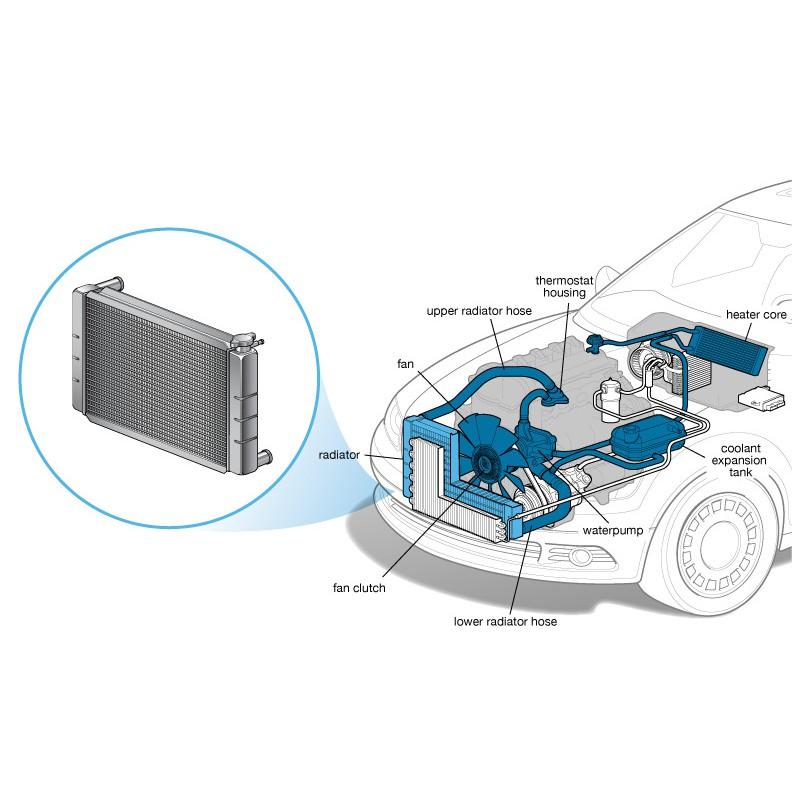 thermostat housing

upper radiator hose

heater core

fan

radiator

coolant expansion tank

waterpump

fan clutch

lower radiator hose