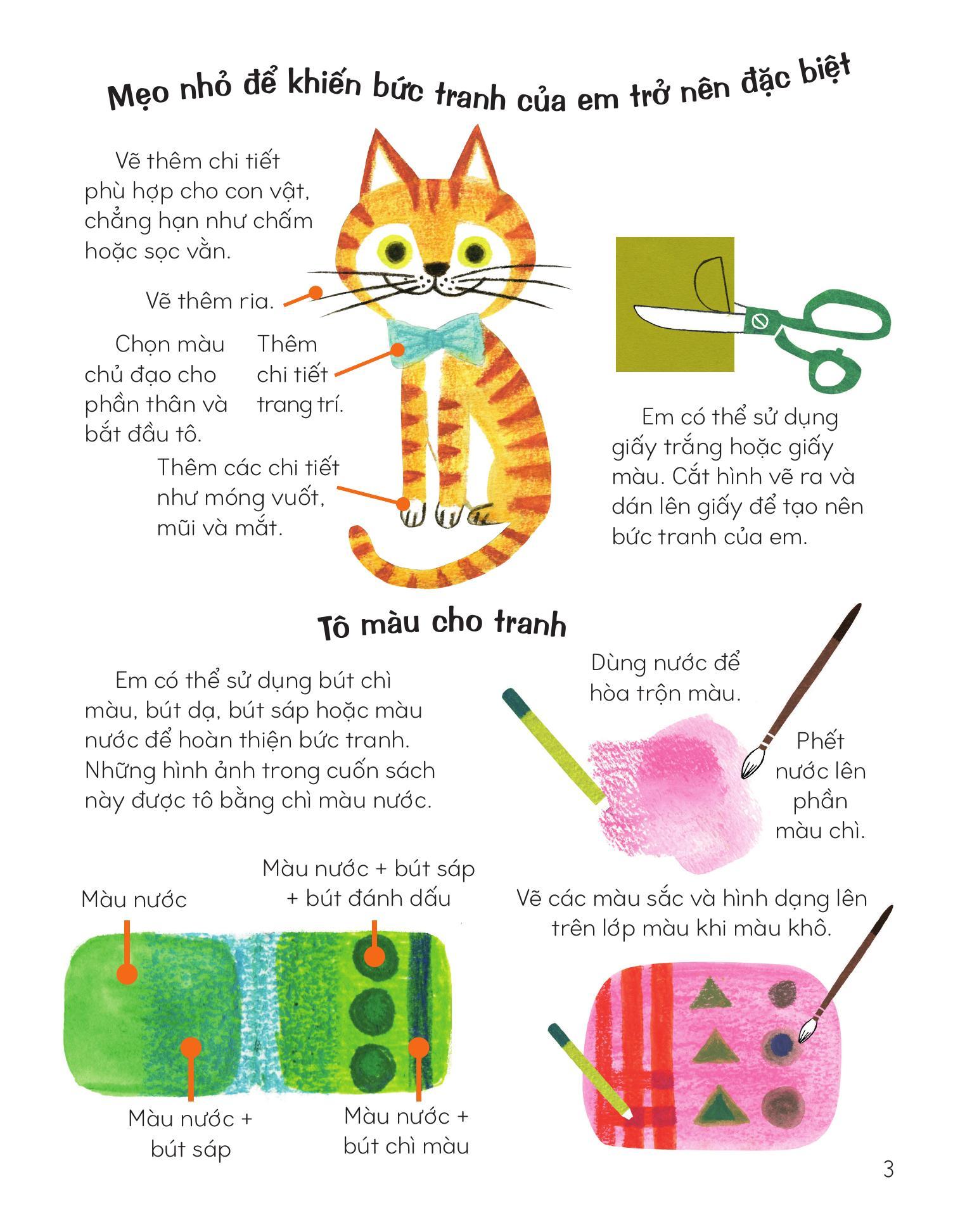 Mẹo nhỏ để khiến bức tranh của em trở nên đặc biệt

Vẽ thêm chi tiết phù hợp cho con vật, chẳng hạn như chấm hoặc sọc vằn.

Vẽ thêm ria.

Chọn màu chủ đạo cho phần thân và bắt đầu tô.

Thêm chi tiết trang trí.

Thêm các chi tiết như móng vuốt, mũi và mắt.

Em có thể sử dụng giấy trắng hoặc giấy màu. Cắt hình vẽ ra và dán lên giấy để tạo nên bức tranh của em.

Tô màu cho tranh

Em có thể sử dụng bút chì màu, bút dạ, bút sáp hoặc màu nước để hoàn thiện bức tranh. Những hình ảnh trong cuốn sách này được tô bằng chì màu nước.

Dùng nước để hòa trộn màu.

Phết nước lên phần màu chì.

Màu nước

Màu nước + bút sáp + bút đánh dấu

Màu nước + bút sáp

Màu nước + bút chì màu

Vẽ các màu sắc và hình dạng lên trên lớp màu khi màu khô.

3