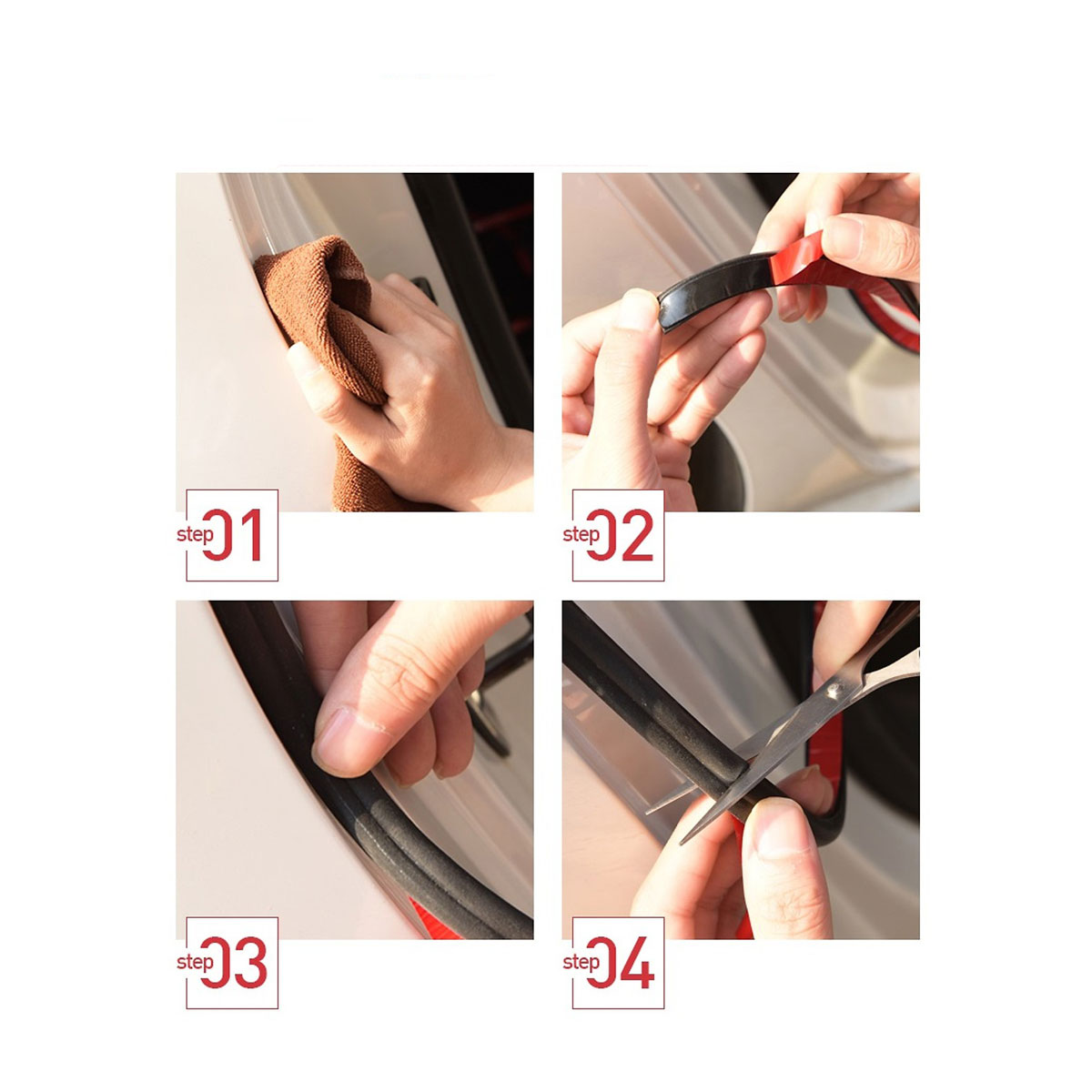 step 01

step 02

step 03

step 04