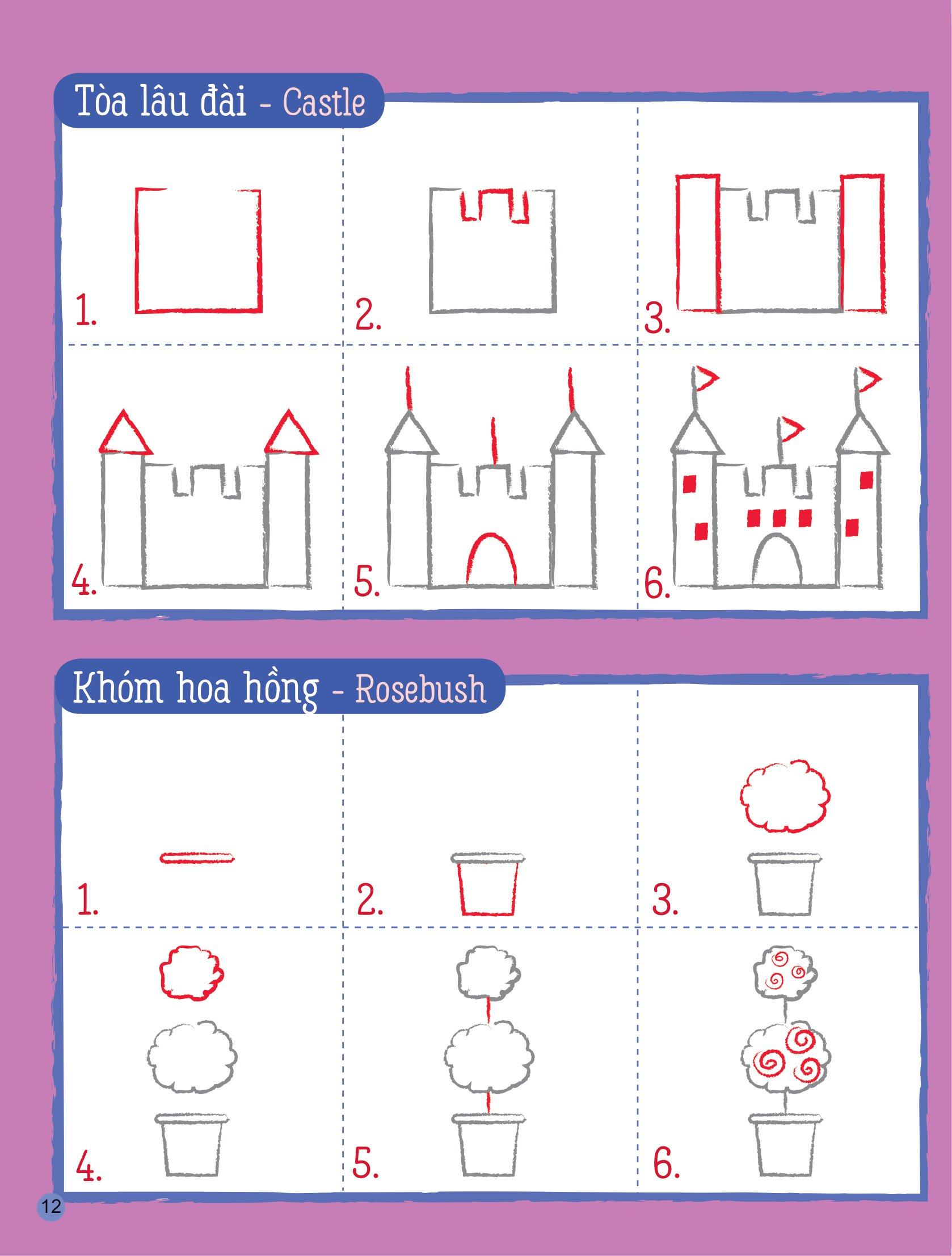 Tòa lâu đài - Castle

1.

2.

3.

4.

5.

6.

Khóm hoa hồng - Rosebush

1.

2.

3.

4.

5.

6.

12