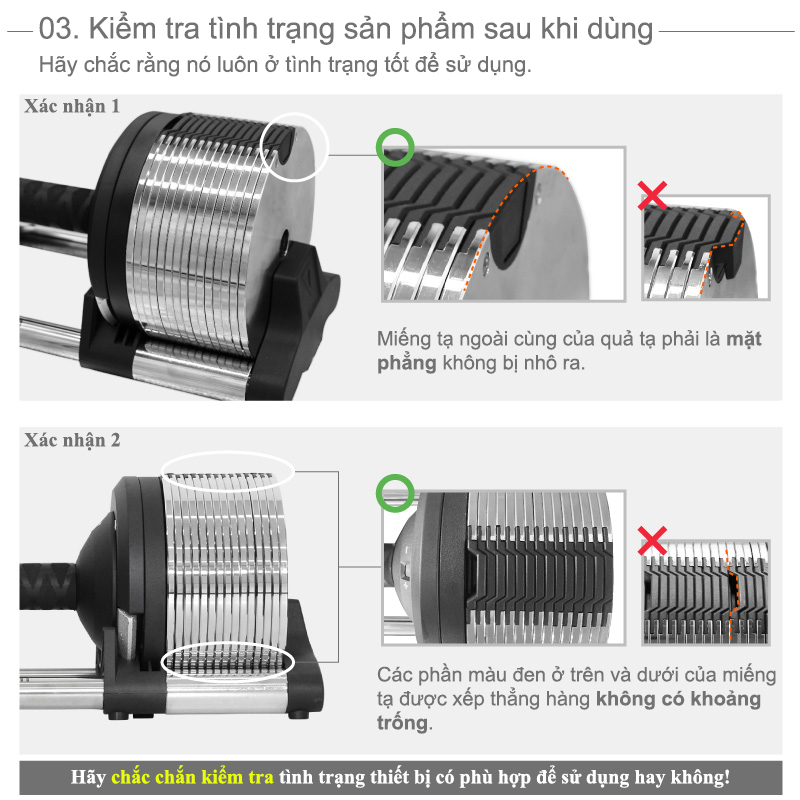 03. Kiểm tra tình trạng sản phẩm sau khi dùng
Hãy chắc rằng nó luôn ở tình trạng tốt để sử dụng.

Xác nhận 1

Miếng tạ ngoài cùng của quả tạ phải là mặt phẳng không bị nhô ra.

Xác nhận 2

Các phần màu đen ở trên và dưới của miếng tạ được xếp thẳng hàng không có khoảng trống.

Hãy chắc chắn kiểm tra tình trạng thiết bị có phù hợp để sử dụng hay không!