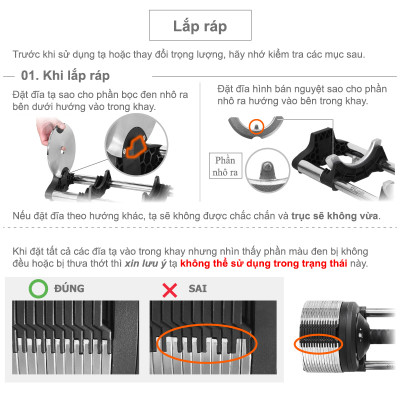 Lắp ráp

Trước khi sử dụng tạ hoặc thay đổi trọng lượng, hãy nhớ kiểm tra các mục sau.

01. Khi lắp ráp

Đặt đĩa tạ sao cho phần bọc đen nhô ra bên dưới hướng vào trong khay.

Đặt đĩa hình bán nguyệt sao cho phần nhô ra hướng vào bên trong khay.

Phần nhô ra

Nếu đặt đĩa theo hướng khác, tạ sẽ không được chắc chắn và trục sẽ không vừa.

Khi đặt tất cả các đĩa tạ vào trong khay nhưng nhìn thấy phần màu đen bị không đều hoặc bị thưa thớt thì xin lưu ý tạ không thể sử dụng trong trạng thái này.

ĐÚNG

SAI