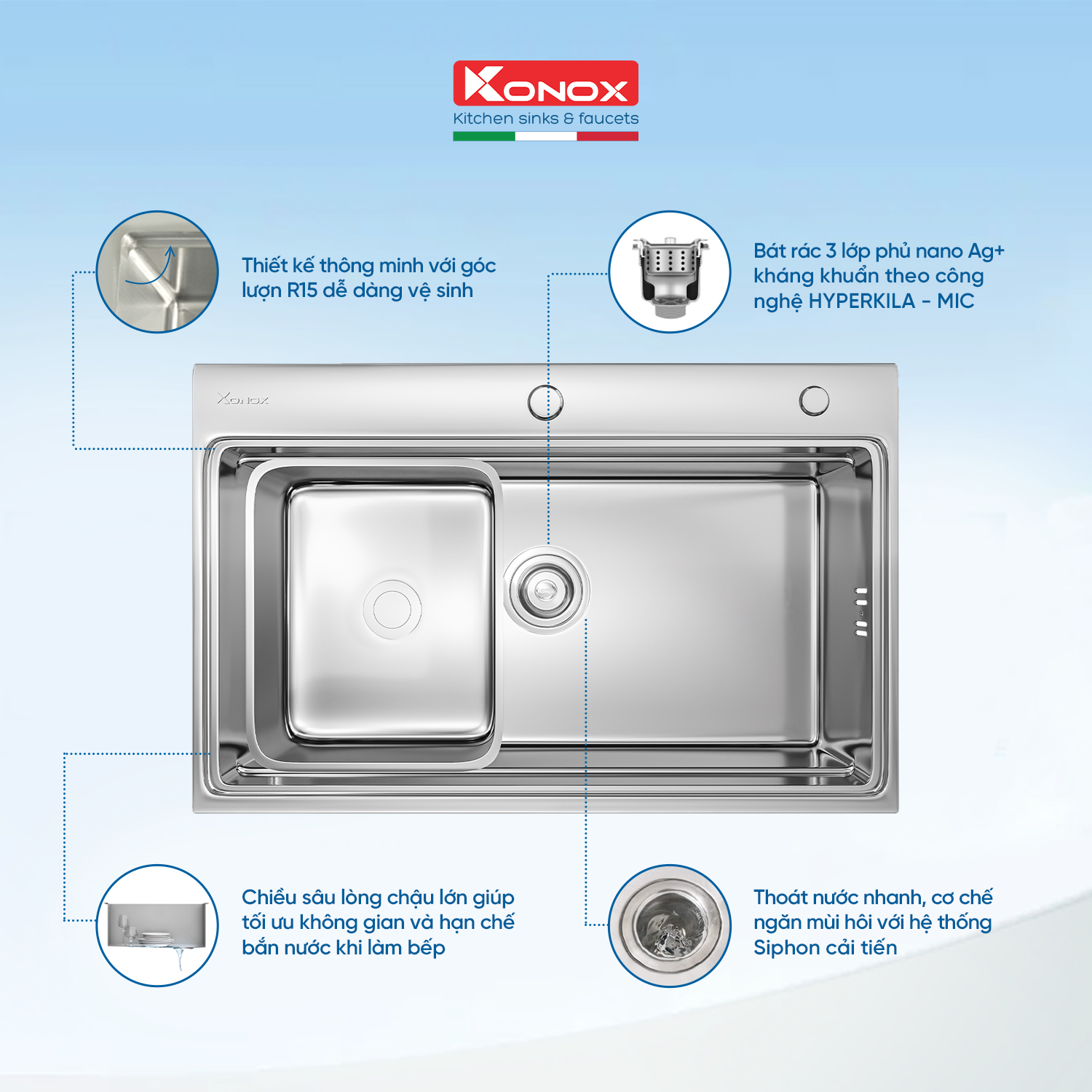 KONOX
Kitchen sinks & faucets

Thiết kế thông minh với góc lượn R15 dễ dàng vệ sinh

Bát rác 3 lớp phủ nano Ag+ kháng khuẩn theo công nghệ HYPERKILA - MIC

KONOX

Chiều sâu lòng chậu lớn giúp tối ưu không gian và hạn chế bắn nước khi làm bếp

Thoát nước nhanh, cơ chế ngăn mùi hôi với hệ thống Siphon cải tiến