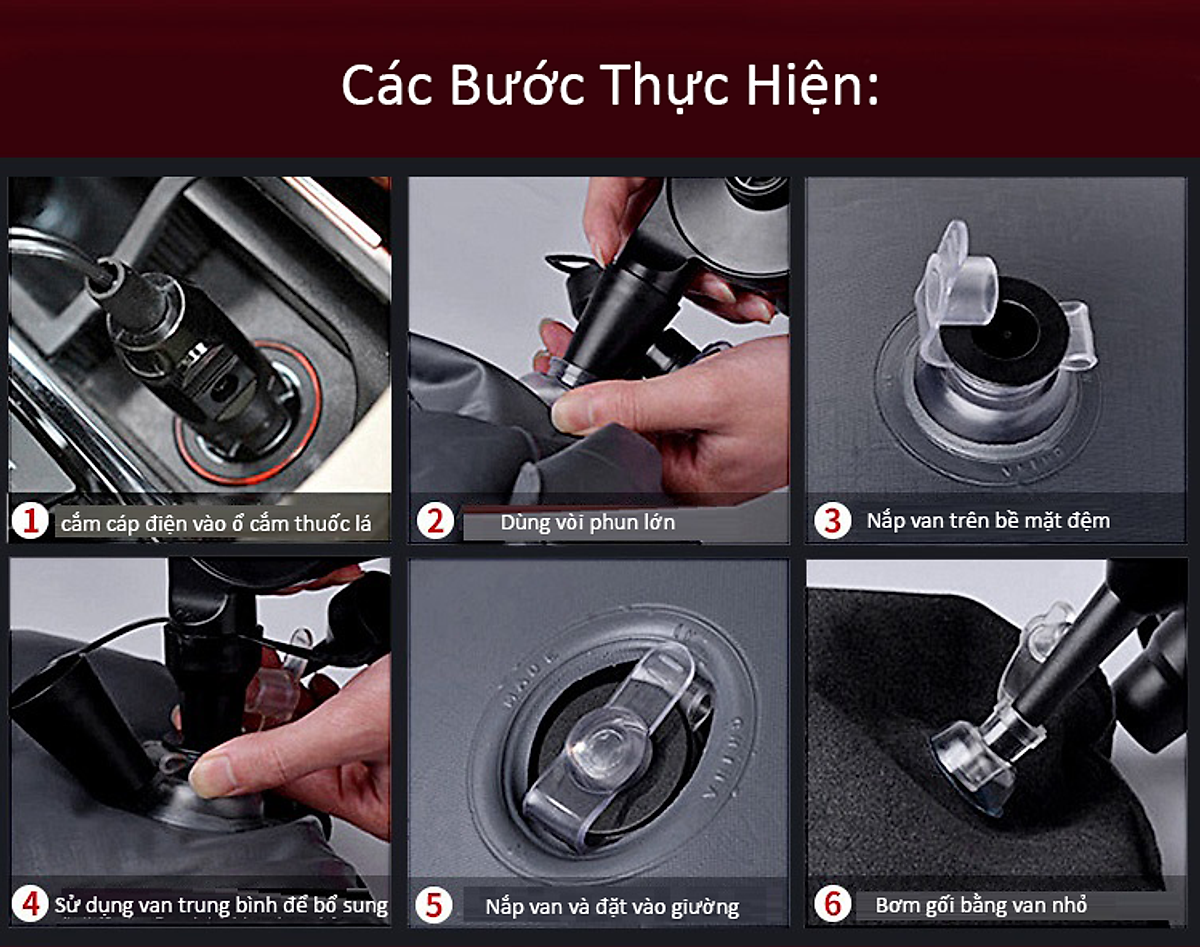 Các Bước Thực Hiện:

1 cắm cáp điện vào ổ cắm thuốc lá

2 Dùng vòi phun lớn

3 Nắp van trên bề mặt đệm

4 Sử dụng van trung bình để bổ sung

5 Nắp van và đặt vào giường

6 Bơm gối bằng van nhỏ