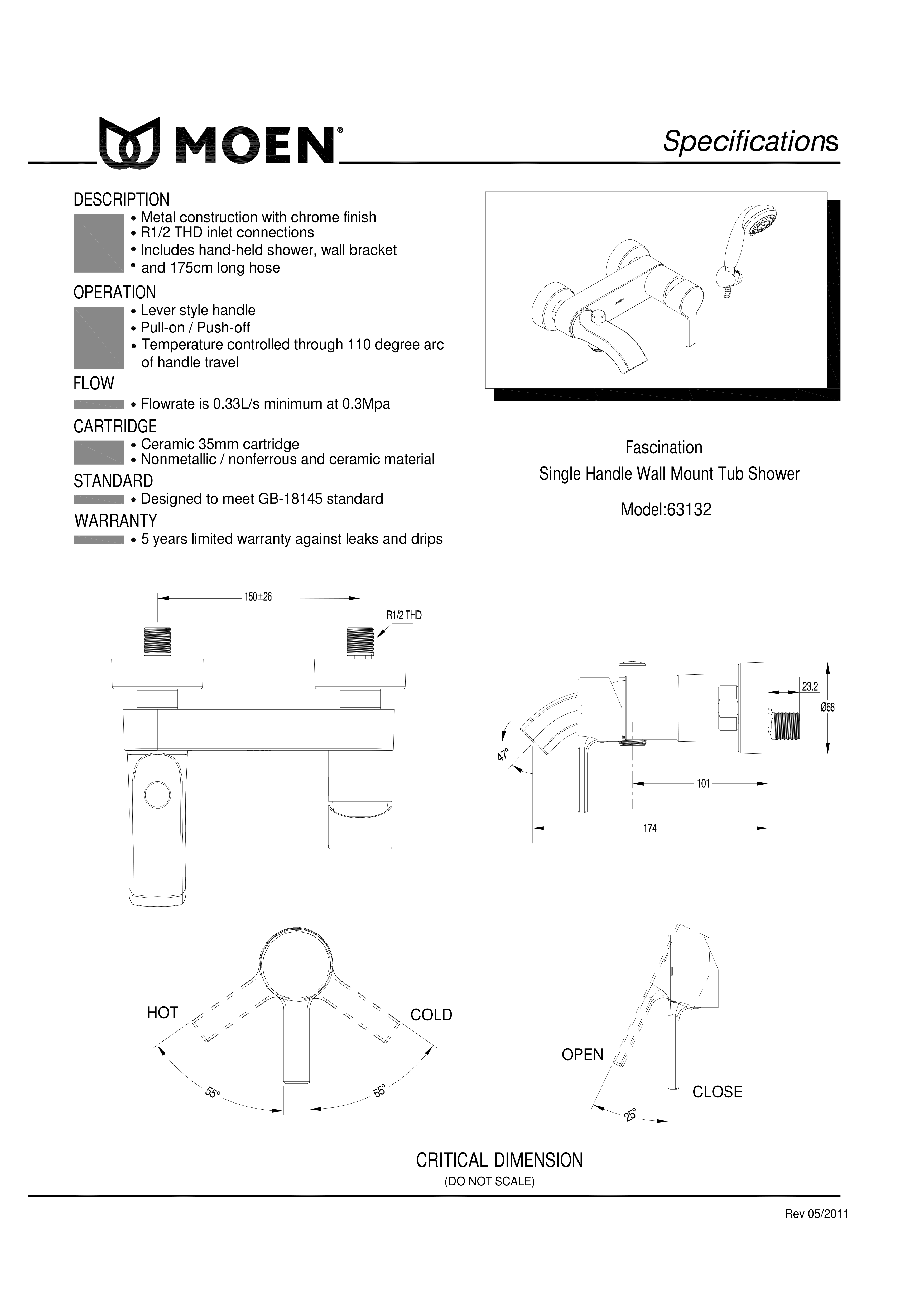 MOEN®

Specifications

DESCRIPTION
• Metal construction with chrome finish
• R1/2 THD inlet connections
• Includes hand-held shower, wall bracket
• and 175cm long hose

OPERATION
• Lever style handle
• Pull-on / Push-off
• Temperature controlled through 110 degree arc of handle travel

FLOW
• Flowrate is 0.33L/s minimum at 0.3Mpa

CARTRIDGE
• Ceramic 35mm cartridge
• Nonmetallic / nonferrous and ceramic material

STANDARD
• Designed to meet GB-18145 standard

WARRANTY
• 5 years limited warranty against leaks and drips

Fascination
Single Handle Wall Mount Tub Shower
Model:63132

150±26
R1/2 THD

23.2
Ø68
47°
101
174

HOT
COLD
55°
55°

OPEN
CLOSE
25°

CRITICAL DIMENSION
(DO NOT SCALE)

Rev 05/2011