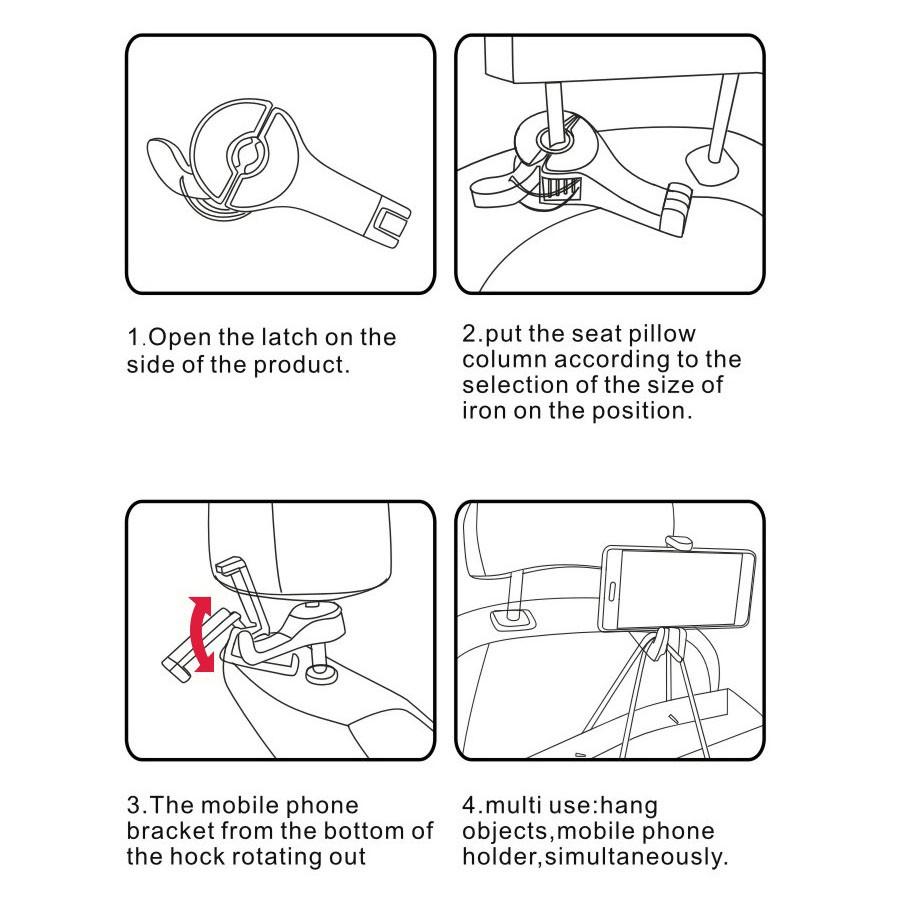 1.Open the latch on the side of the product.

2.put the seat pillow column according to the selection of the size of iron on the position.

3.The mobile phone bracket from the bottom of the hock rotating out

4.multi use:hang objects,mobile phone holder,simultaneously.