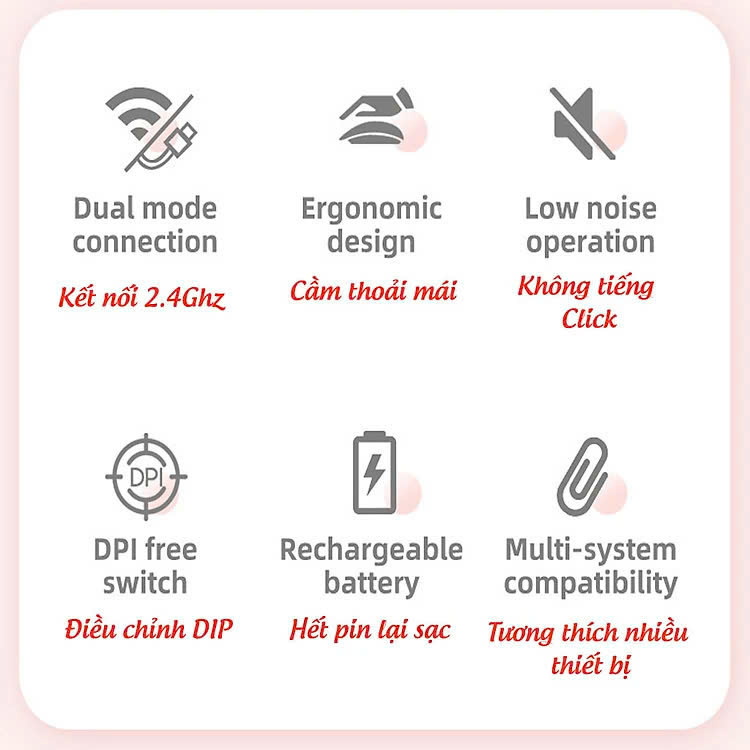 Dual mode connection
Kết nối 2.4Ghz

Ergonomic design
Cầm thoải mái

Low noise operation
Không tiếng Click

DPI

DPI free switch
Điều chỉnh DIP

Rechargeable battery
Hết pin lại sạc

Multi-system compatibility
Tương thích nhiều thiết bị