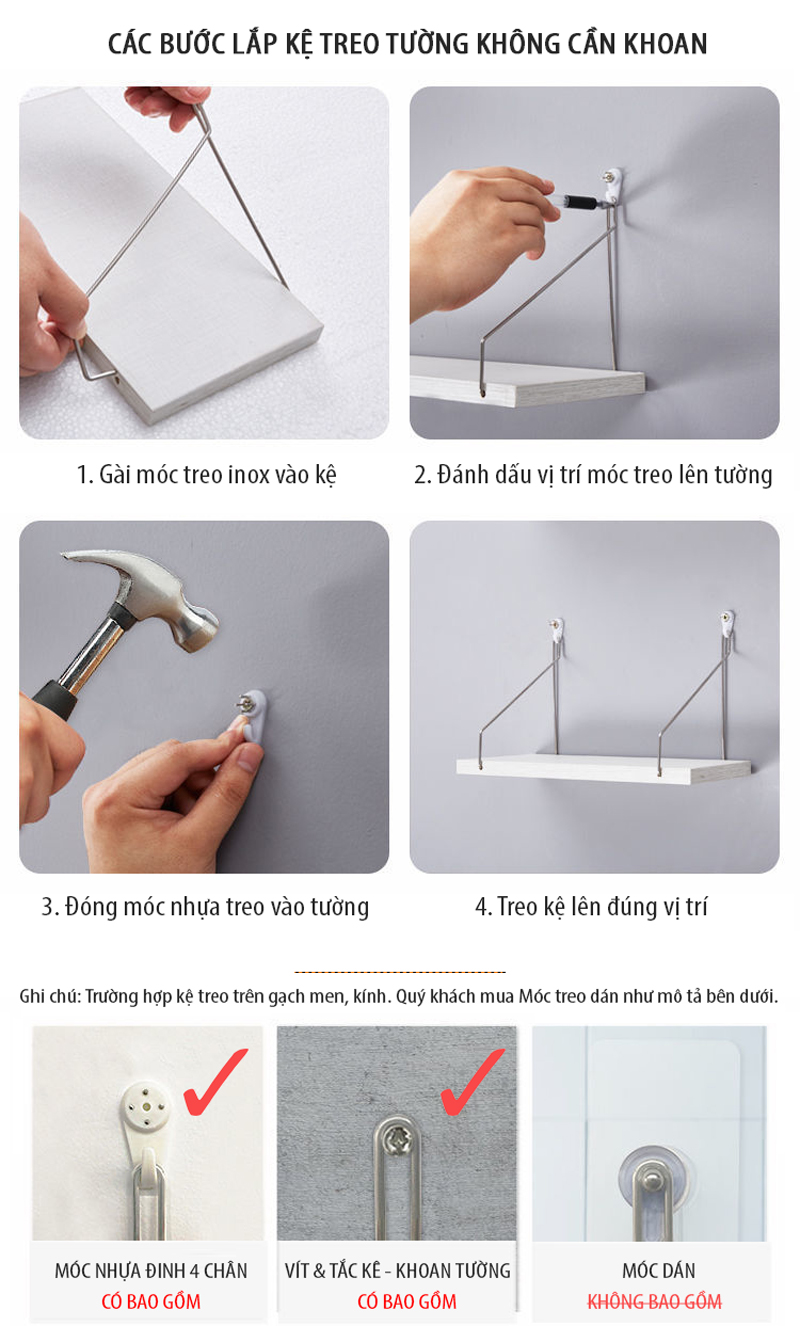 CÁC BƯỚC LẮP KỆ TREO TƯỜNG KHÔNG CẦN KHOAN

1. Gài móc treo inox vào kệ

2. Đánh dấu vị trí móc treo lên tường

3. Đóng móc nhựa treo vào tường

4. Treo kệ lên đúng vị trí

Ghi chú: Trường hợp kệ treo trên gạch men, kính. Quý khách mua Móc treo dán như mô tả bên dưới.

MÓC NHỰA ĐINH 4 CHÂN
CÓ BAO GỒM

VÍT & TẮC KÊ - KHOAN TƯỜNG
CÓ BAO GỒM

MÓC DÁN
KHÔNG BAO GỒM