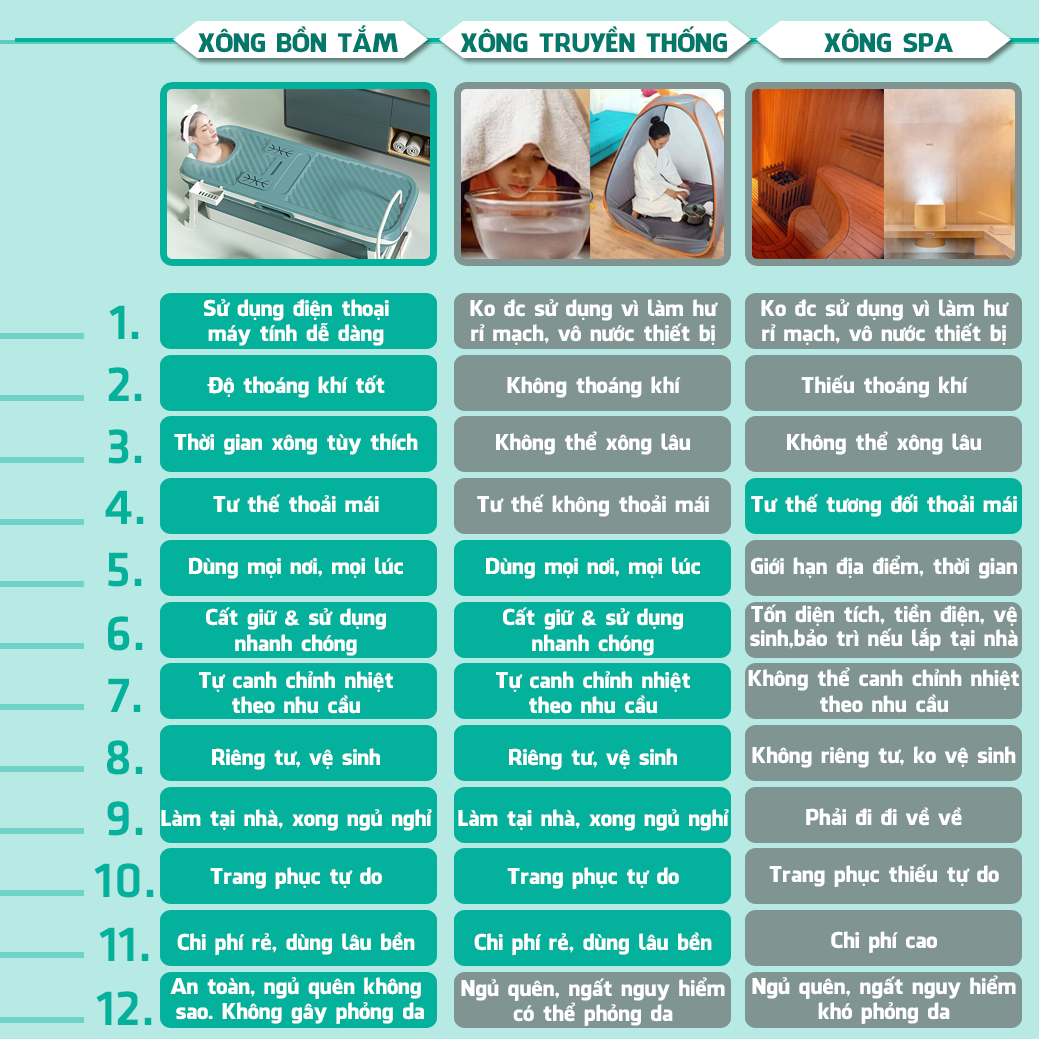 | | XÔNG BỒN TẮM | XÔNG TRUYỀN THỐNG | XÔNG SPA |
|---|---|---|---|
| 1. | Sử dụng điện thoại máy tính dễ dàng | Ko đc sử dụng vì làm hư rỉ mạch, vô nước thiết bị | Ko đc sử dụng vì làm hư rỉ mạch, vô nước thiết bị |
| 2. | Độ thoáng khí tốt | Không thoáng khí | Thiếu thoáng khí |
| 3. | Thời gian xông tùy thích | Không thể xông lâu | Không thể xông lâu |
| 4. | Tư thế thoải mái | Tư thế không thoải mái | Tư thế tương đối thoải mái |
| 5. | Dùng mọi nơi, mọi lúc | Dùng mọi nơi, mọi lúc | Giới hạn địa điểm, thời gian |
| 6. | Cất giữ & sử dụng nhanh chóng | Cất giữ & sử dụng nhanh chóng | Tốn diện tích, tiền điện, vệ sinh,bảo trì nếu lắp tại nhà |
| 7. | Tự canh chỉnh nhiệt theo nhu cầu | Tự canh chỉnh nhiệt theo nhu cầu | Không thể canh chỉnh nhiệt theo nhu cầu |
| 8. | Riêng tư, vệ sinh | Riêng tư, vệ sinh | Không riêng tư, ko vệ sinh |
| 9. | Làm tại nhà, xong ngủ nghỉ | Làm tại nhà, xong ngủ nghỉ | Phải đi đi về về |
| 10. | Trang phục tự do | Trang phục tự do | Trang phục thiếu tự do |
| 11. | Chi phí rẻ, dùng lâu bền | Chi phí rẻ, dùng lâu bền | Chi phí cao |
| 12. | An toàn, ngủ quên không sao. Không gây phỏng da | Ngủ quên, ngất nguy hiểm có thể phỏng da | Ngủ quên, ngất nguy hiểm khó phỏng da |