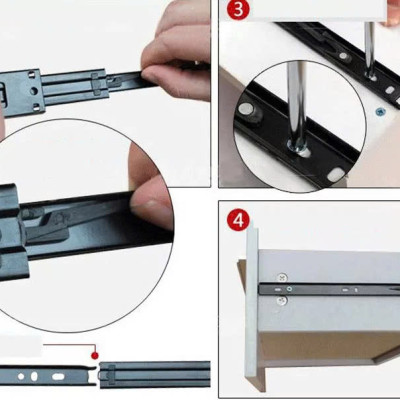 3

4