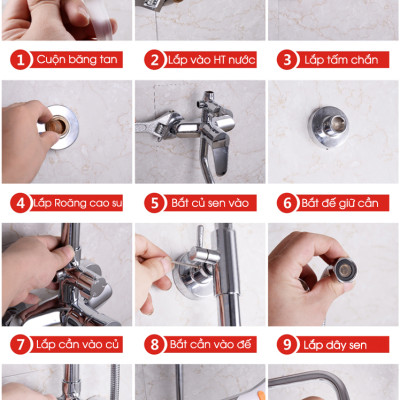 1 Cuộn băng tan

2 Lắp vào HT nước

3 Lắp tấm chắn

4 Lắp Roăng cao su

5 Bắt củ sen vào

6 Bắt đế giữ cần

7 Lắp cần vào củ

8 Bắt cần vào đế

9 Lắp dây sen