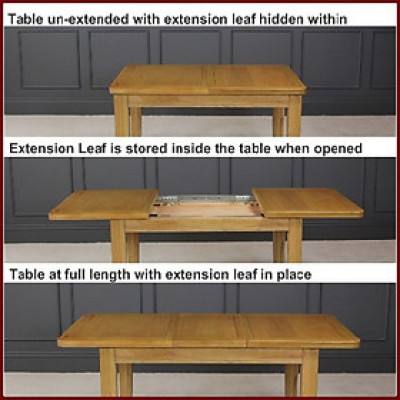 Table un-extended with extension leaf hidden within

Extension Leaf is stored inside the table when opened

Table at full length with extension leaf in place