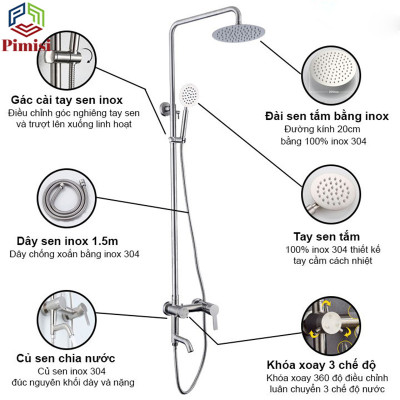 Pimisi

Gác cài tay sen inox
Điều chỉnh góc nghiêng tay sen và trượt lên xuống linh hoạt

Dây sen inox 1.5m
Dây chống xoắn bằng inox 304

Củ sen chia nước
Củ sen inox 304 đúc nguyên khối dày và nặng

Đài sen tắm bằng inox
Đường kính 20cm bằng 100% inox 304

Tay sen tắm
100% inox 304 thiết kế tay cầm cách nhiệt

Khóa xoay 3 chế độ
Khóa xoay 360 độ điều chỉnh luân chuyển 3 chế độ nước