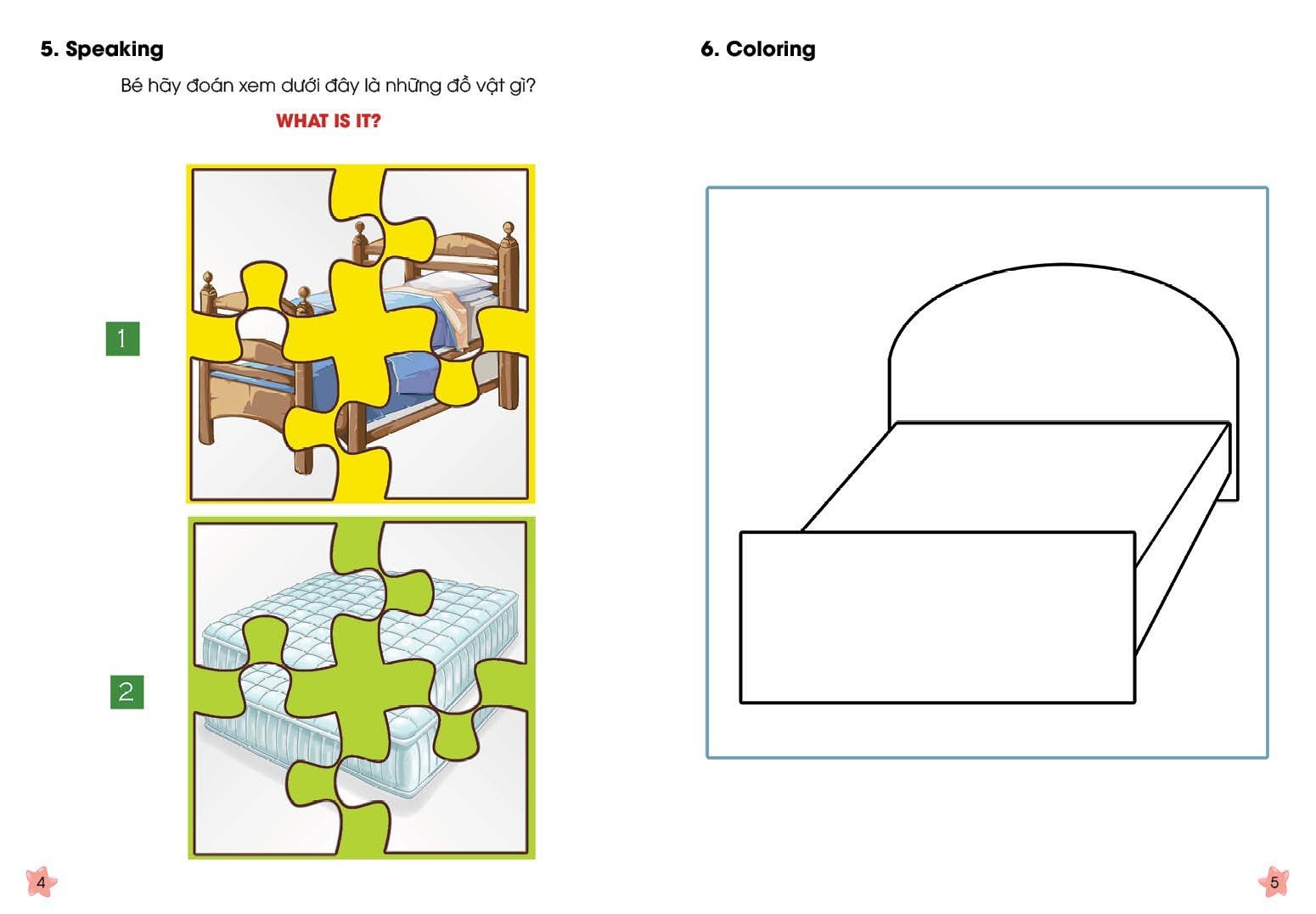 5. Speaking

Bé hãy đoán xem dưới đây là những đồ vật gì?

WHAT IS IT?

1

2

4

6. Coloring

5