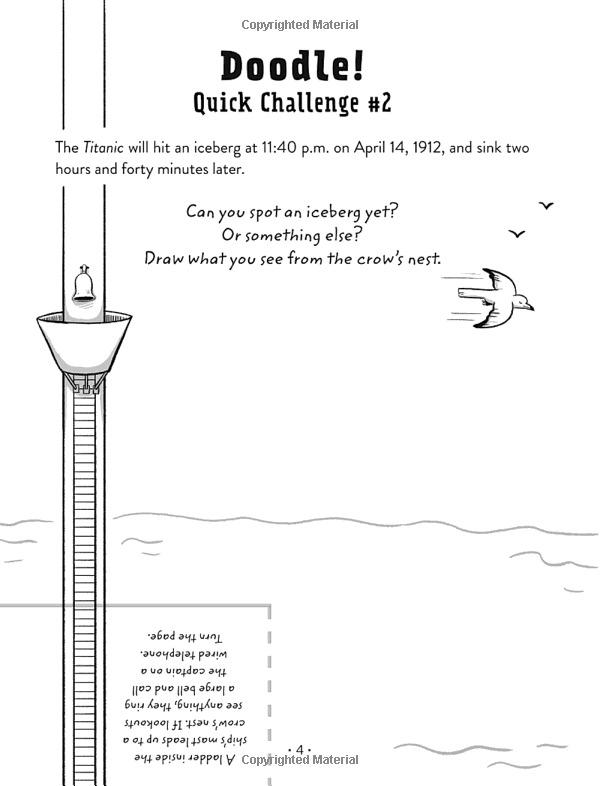 Copyrighted Material

Doodle!
Quick Challenge #2

The Titanic will hit an iceberg at 11:40 p.m. on April 14, 1912, and sink two hours and forty minutes later.

Can you spot an iceberg yet?
Or something else?
Draw what you see from the crow's nest.

A ladder inside the ship's mast leads up to a crow's nest. If lookouts see anything, they ring a large bell and call the captain on a wired telephone.
Turn the page.

• 4 •

Copyrighted Material