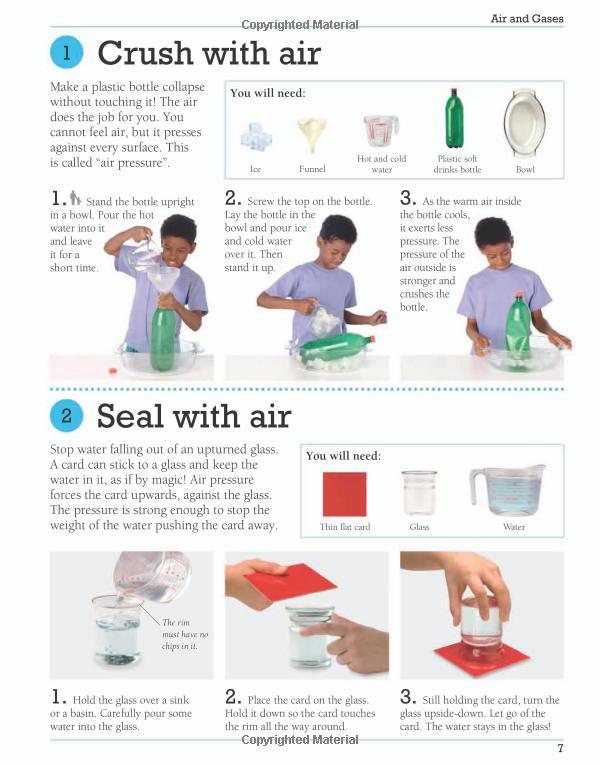 Copyrighted Material

Air and Gases

1 Crush with air

Make a plastic bottle collapse without touching it! The air does the job for you. You cannot feel air, but it presses against every surface. This is called "air pressure".

You will need:

Ice

Funnel

Hot and cold water

Plastic soft drinks bottle

Bowl

1. Stand the bottle upright in a bowl. Pour the hot water into it and leave it for a short time.

2. Screw the top on the bottle. Lay the bottle in the bowl and pour ice and cold water over it. Then stand it up.

3. As the warm air inside the bottle cools, it exerts less pressure. The pressure of the air outside is stronger and crushes the bottle.

2 Seal with air

Stop water falling out of an upturned glass. A card can stick to a glass and keep the water in it, as if by magic! Air pressure forces the card upwards, against the glass. The pressure is strong enough to stop the weight of the water pushing the card away.

You will need:

Thin flat card

Glass

Water

The rim must have no chips in it.

1. Hold the glass over a sink or a basin. Carefully pour some water into the glass.

2. Place the card on the glass. Hold it down so the card touches the rim all the way around.

3. Still holding the card, turn the glass upside-down. Let go of the card. The water stays in the glass!

Copyrighted Material

7