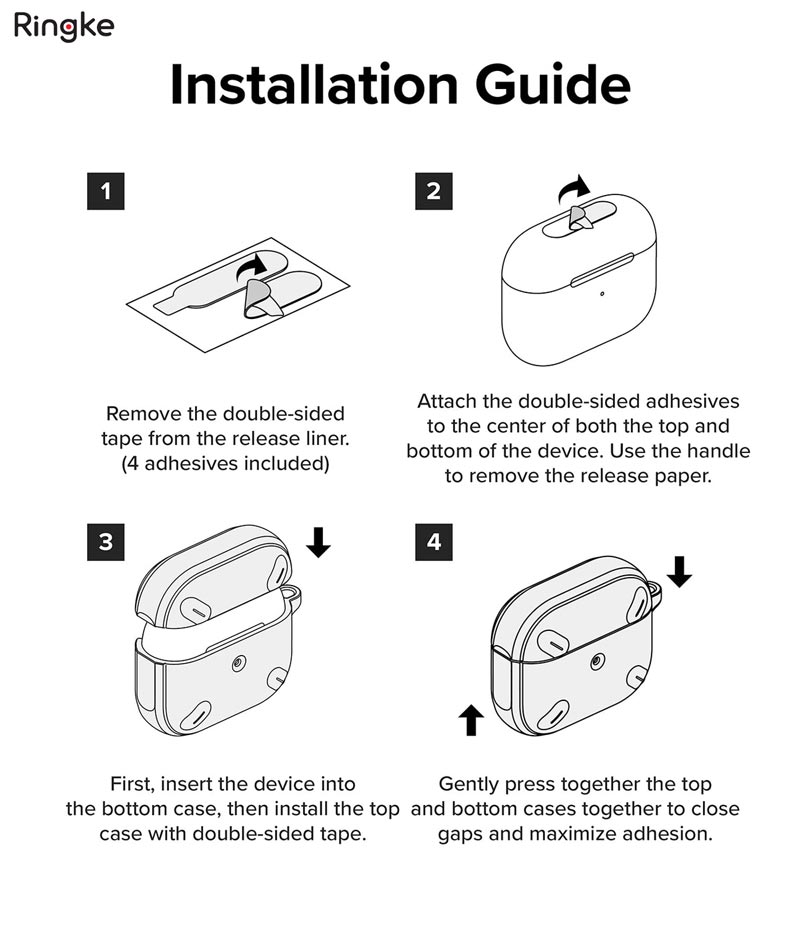 Ringke

Installation Guide

1

Remove the double-sided tape from the release liner. (4 adhesives included)

2

Attach the double-sided adhesives to the center of both the top and bottom of the device. Use the handle to remove the release paper.

3

First, insert the device into the bottom case, then install the top case with double-sided tape.

4

Gently press together the top and bottom cases together to close gaps and maximize adhesion.