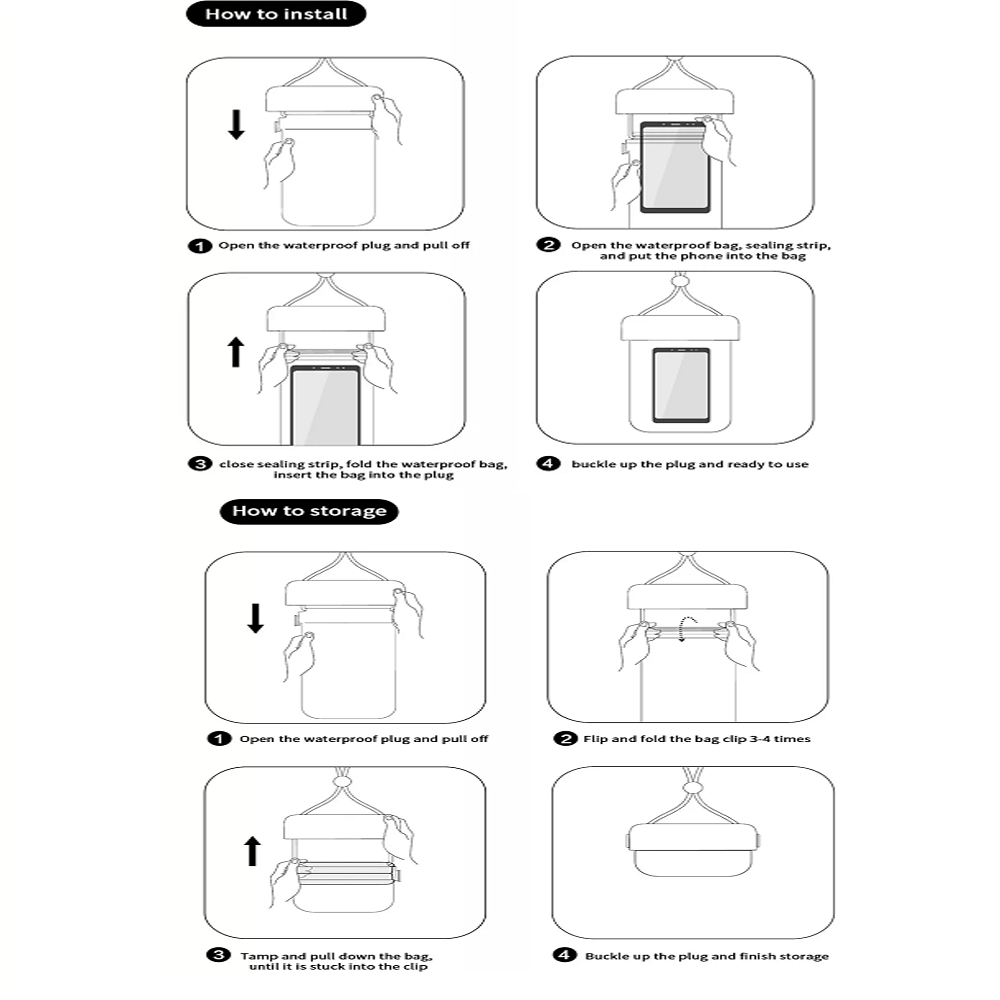 How to install

1 Open the waterproof plug and pull off

2 Open the waterproof bag, sealing strip, and put the phone into the bag

3 close sealing strip, fold the waterproof bag, insert the bag into the plug

4 buckle up the plug and ready to use

How to storage

1 Open the waterproof plug and pull off

2 Flip and fold the bag clip 3-4 times

3 Tamp and pull down the bag, until it is stuck into the clip

4 Buckle up the plug and finish storage