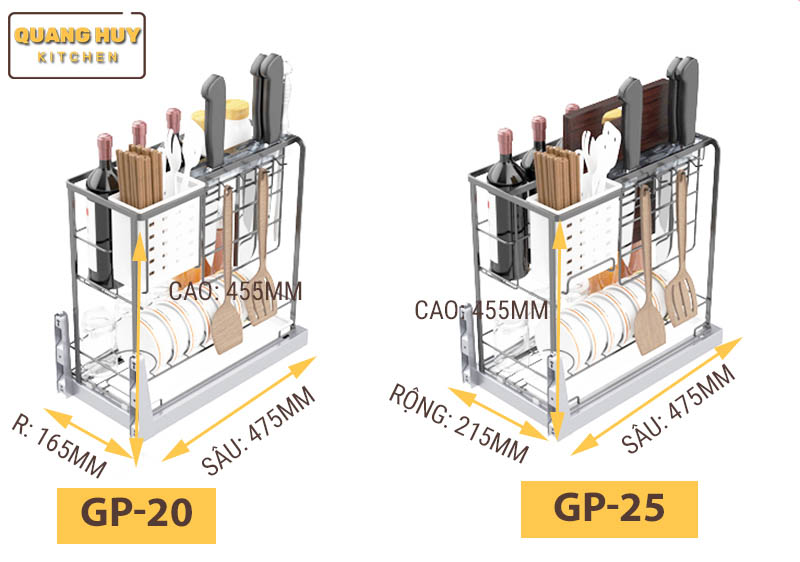 QUANG HUY
KITCHEN

CAO: 455MM

R: 165MM

SÂU: 475MM

GP-20

CAO: 455MM

RỘNG: 215MM

SÂU: 475MM

GP-25