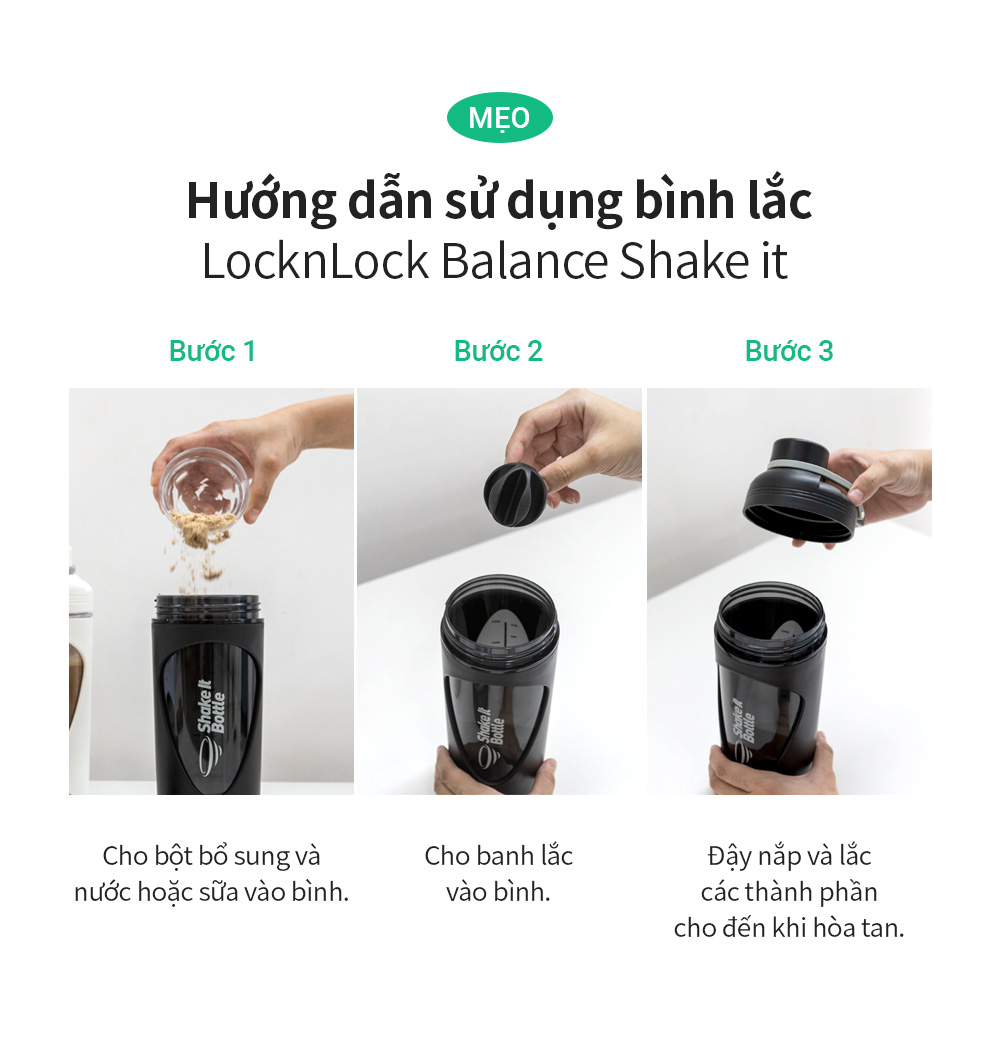 MẸO

Hướng dẫn sử dụng bình lắc
LocknLock Balance Shake it

Bước 1

Shake It Bottle

Cho bột bổ sung và nước hoặc sữa vào bình.

Bước 2

Shake It Bottle

Cho banh lắc vào bình.

Bước 3

Shake It Bottle

Đậy nắp và lắc các thành phần cho đến khi hòa tan.