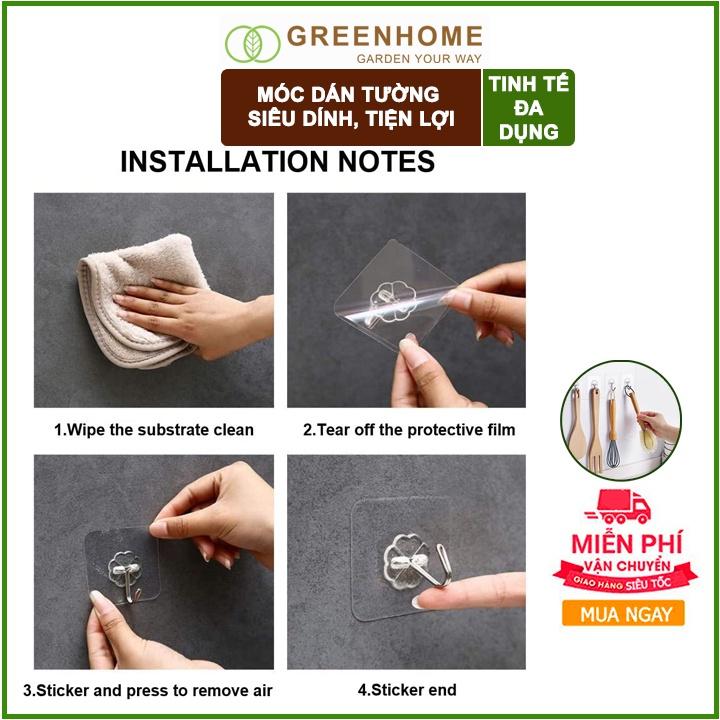 GREENHOME
GARDEN YOUR WAY

MÓC DÁN TƯỜNG SIÊU DÍNH, TIỆN LỢI

TINH TẾ ĐA DỤNG

INSTALLATION NOTES

1.Wipe the substrate clean

2.Tear off the protective film

3.Sticker and press to remove air

4.Sticker end

MIỄN PHÍ
VẬN CHUYỂN
GIAO HÀNG SIÊU TỐC

MUA NGAY