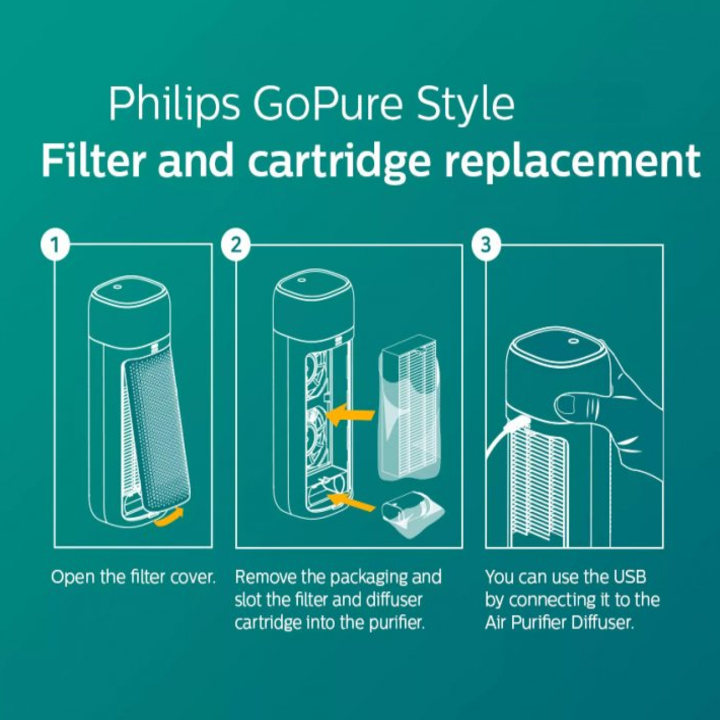 Philips GoPure Style
Filter and cartridge replacement

1

Open the filter cover.

2

Remove the packaging and slot the filter and diffuser cartridge into the purifier.

3

You can use the USB by connecting it to the Air Purifier Diffuser.