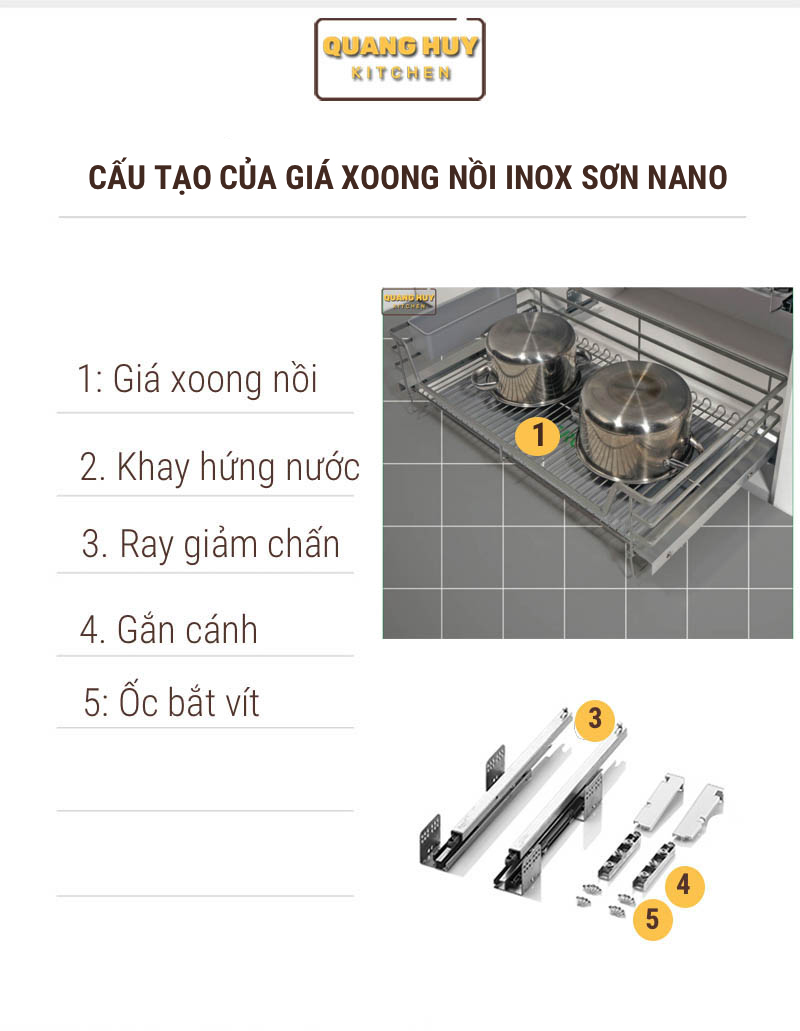 QUANG HUY
KITCHEN

CẤU TẠO CỦA GIÁ XOONG NỒI INOX SƠN NANO

1: Giá xoong nồi

2. Khay hứng nước

3. Ray giảm chấn

4. Gắn cánh

5: Ốc bắt vít

QUANG HUY
KITCHEN

1

3

4

5