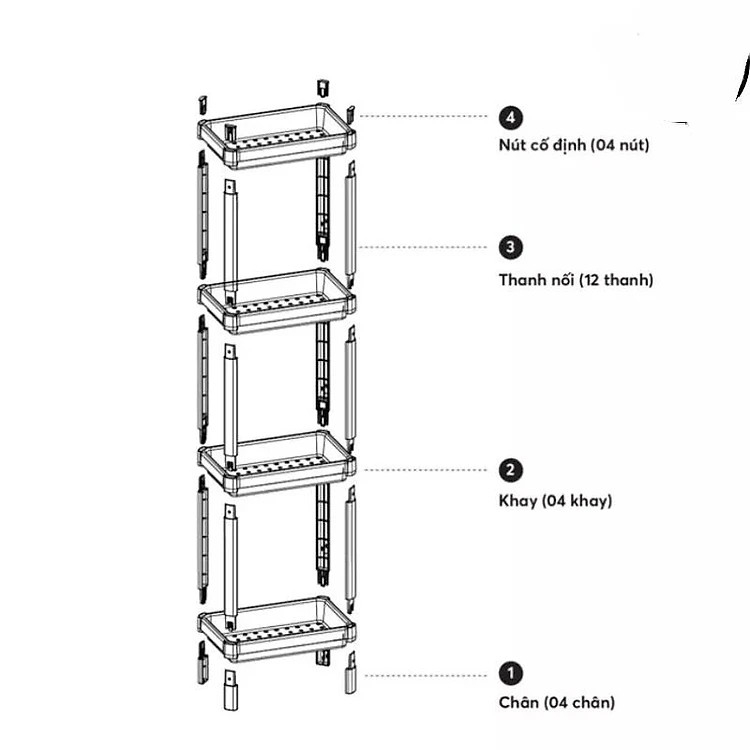 4
Nút cố định (04 nút)

3
Thanh nối (12 thanh)

2
Khay (04 khay)

1
Chân (04 chân)