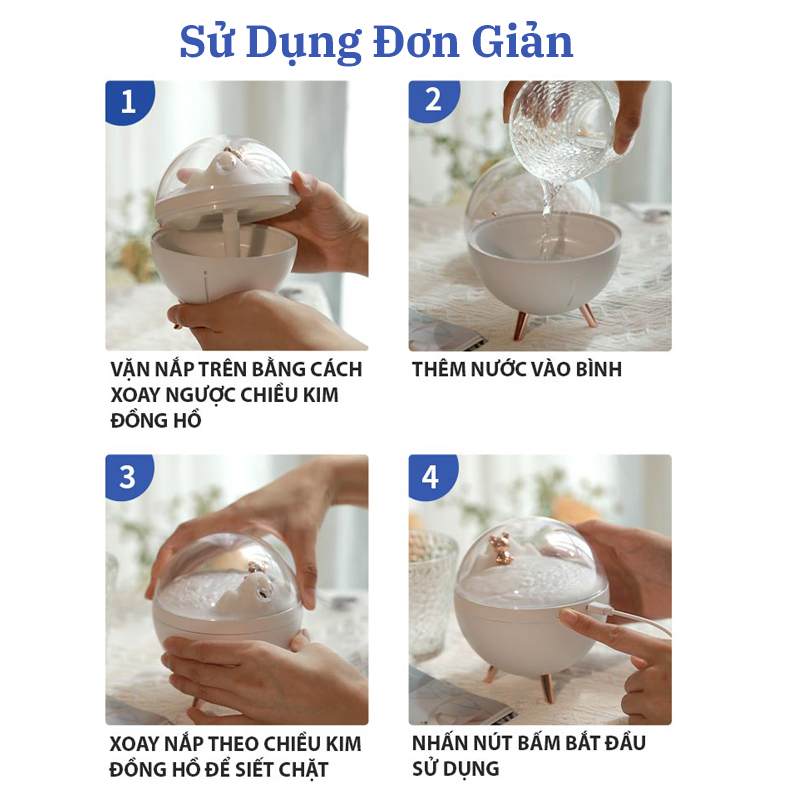 Sử Dụng Đơn Giản

1

VẶN NẮP TRÊN BẰNG CÁCH XOAY NGƯỢC CHIỀU KIM ĐỒNG HỒ

2

THÊM NƯỚC VÀO BÌNH

3

XOAY NẮP THEO CHIỀU KIM ĐỒNG HỒ ĐỂ SIẾT CHẶT

4

NHẤN NÚT BẤM BẮT ĐẦU SỬ DỤNG