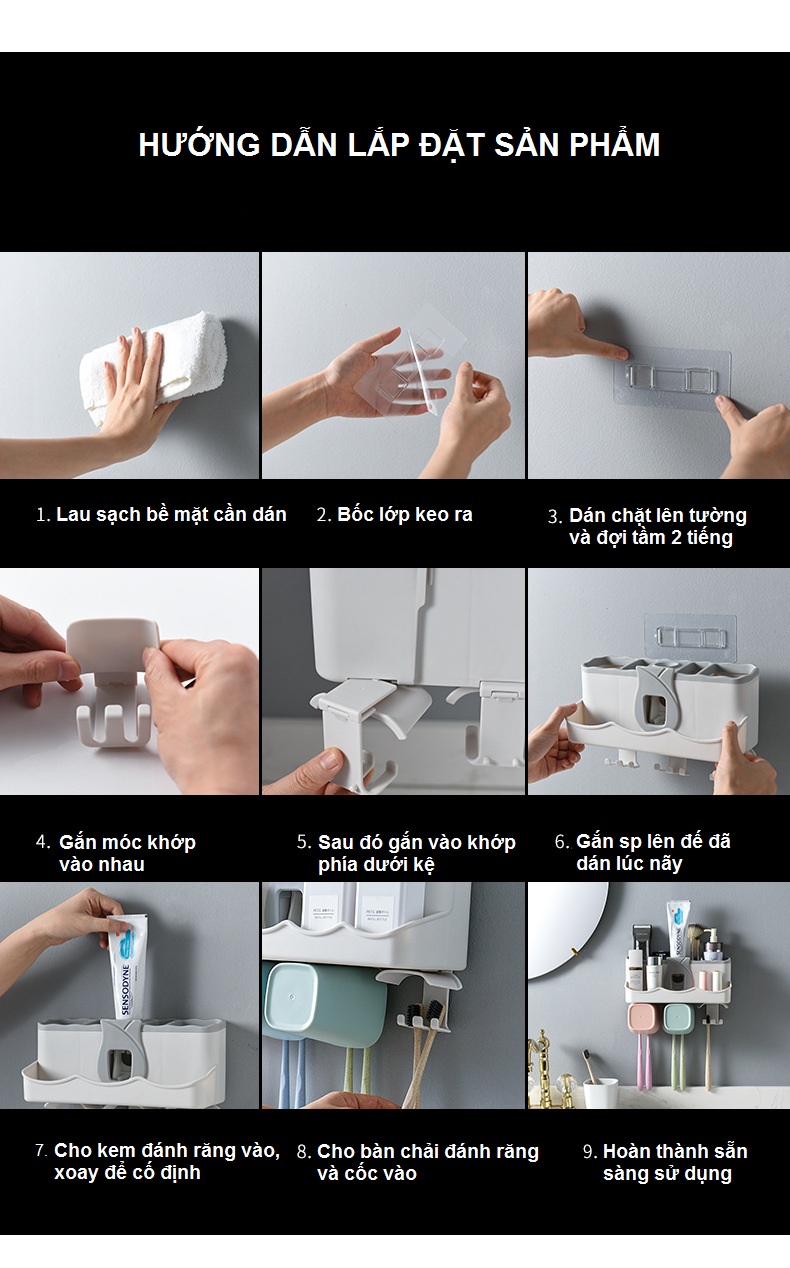 HƯỚNG DẪN LẮP ĐẶT SẢN PHẨM

1. Lau sạch bề mặt cần dán

2. Bốc lớp keo ra

3. Dán chặt lên tường và đợi tầm 2 tiếng

4. Gắn móc khớp vào nhau

5. Sau đó gắn vào khớp phía dưới kệ

6. Gắn sp lên đế đã dán lúc nãy

SENSODYNE

7. Cho kem đánh răng vào, xoay để cố định

8. Cho bàn chải đánh răng và cốc vào

SENSODYNE

9. Hoàn thành sẵn sàng sử dụng