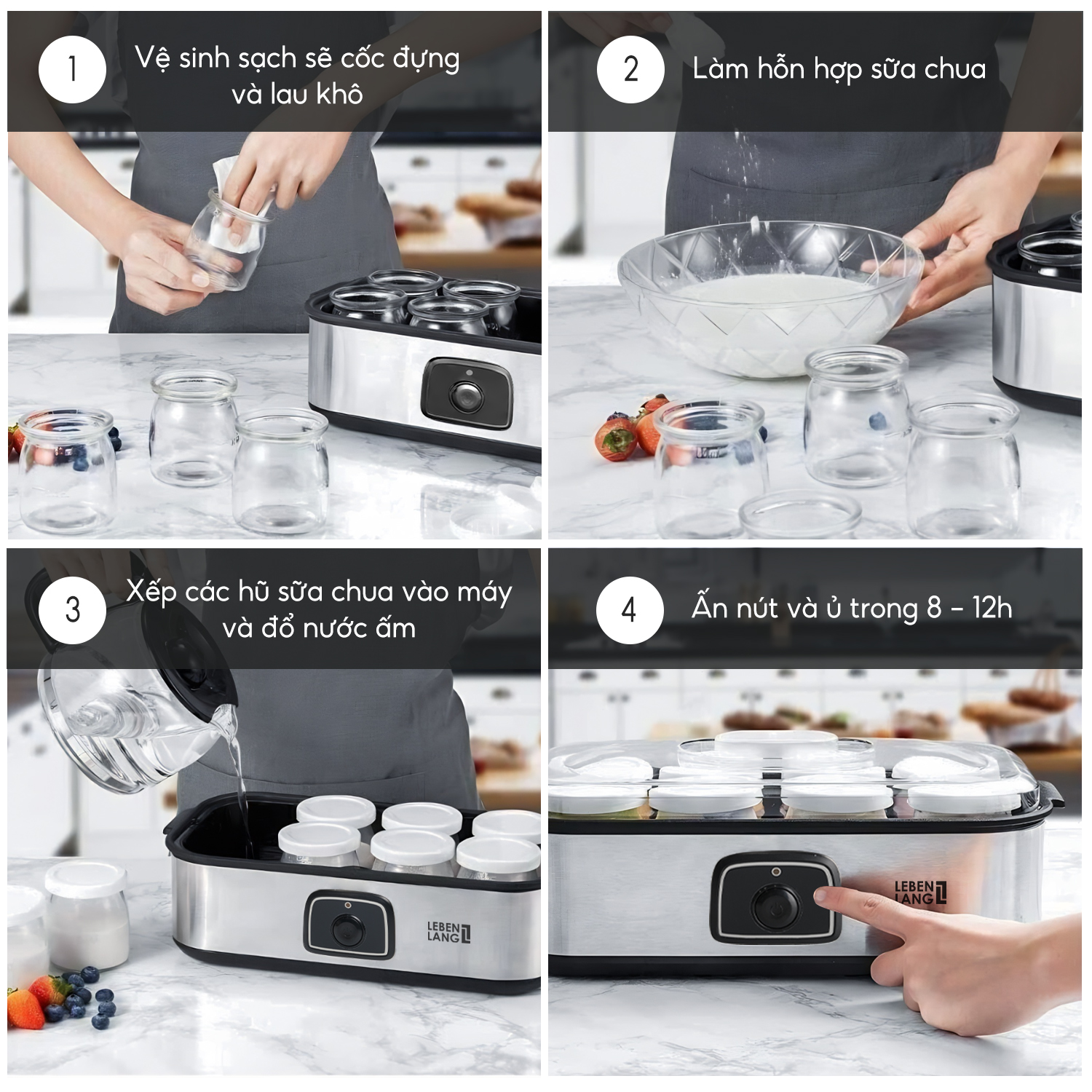 1

Vệ sinh sạch sẽ cốc đựng và lau khô

2

Làm hỗn hợp sữa chua

3

Xếp các hũ sữa chua vào máy và đổ nước ấm

LEBEN LANG

4

Ấn nút và ủ trong 8 – 12h

LEBEN LANG