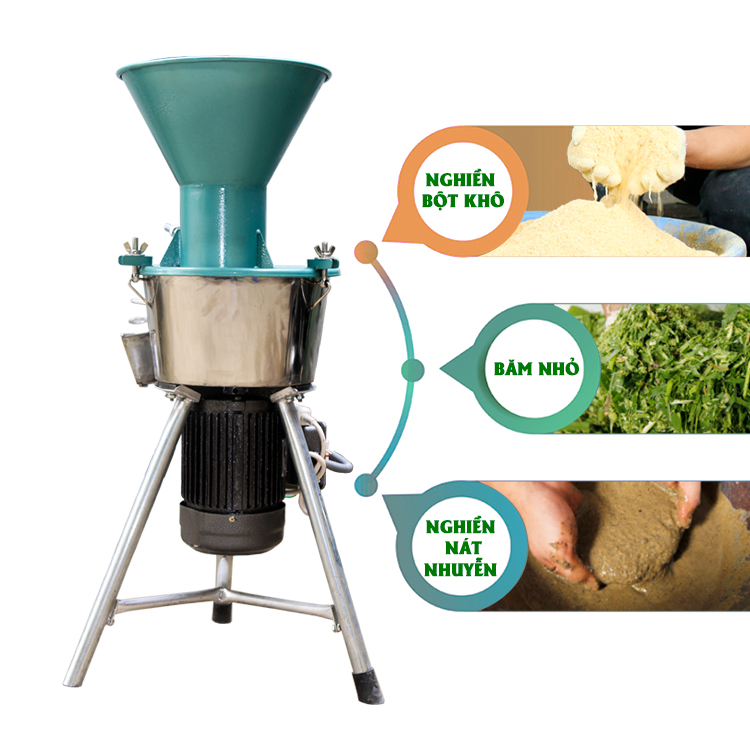 NGHIỀN BỘT KHÔ

BĂM NHỎ

NGHIỀN NÁT NHUYỄN